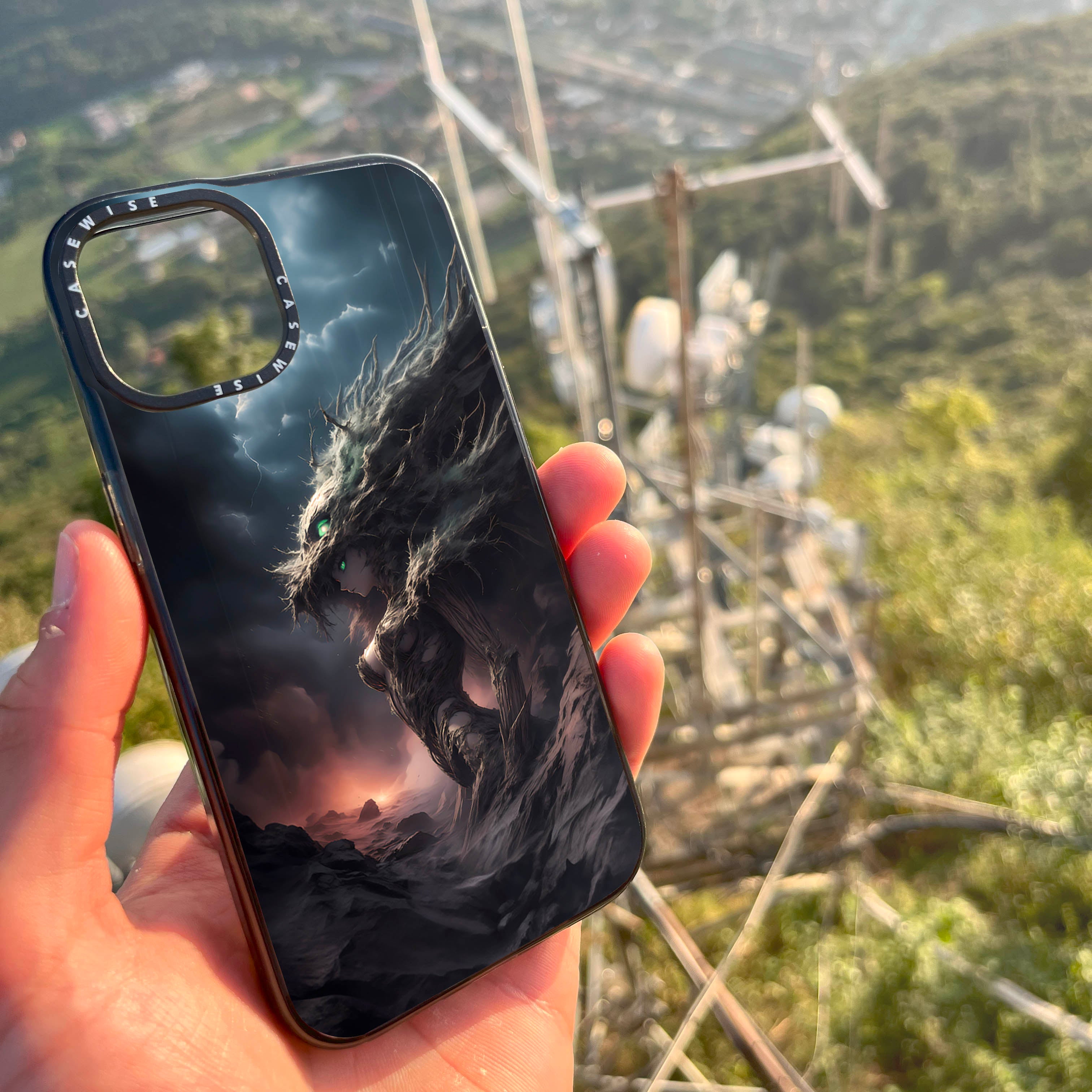 CASEWISE CASEWISE