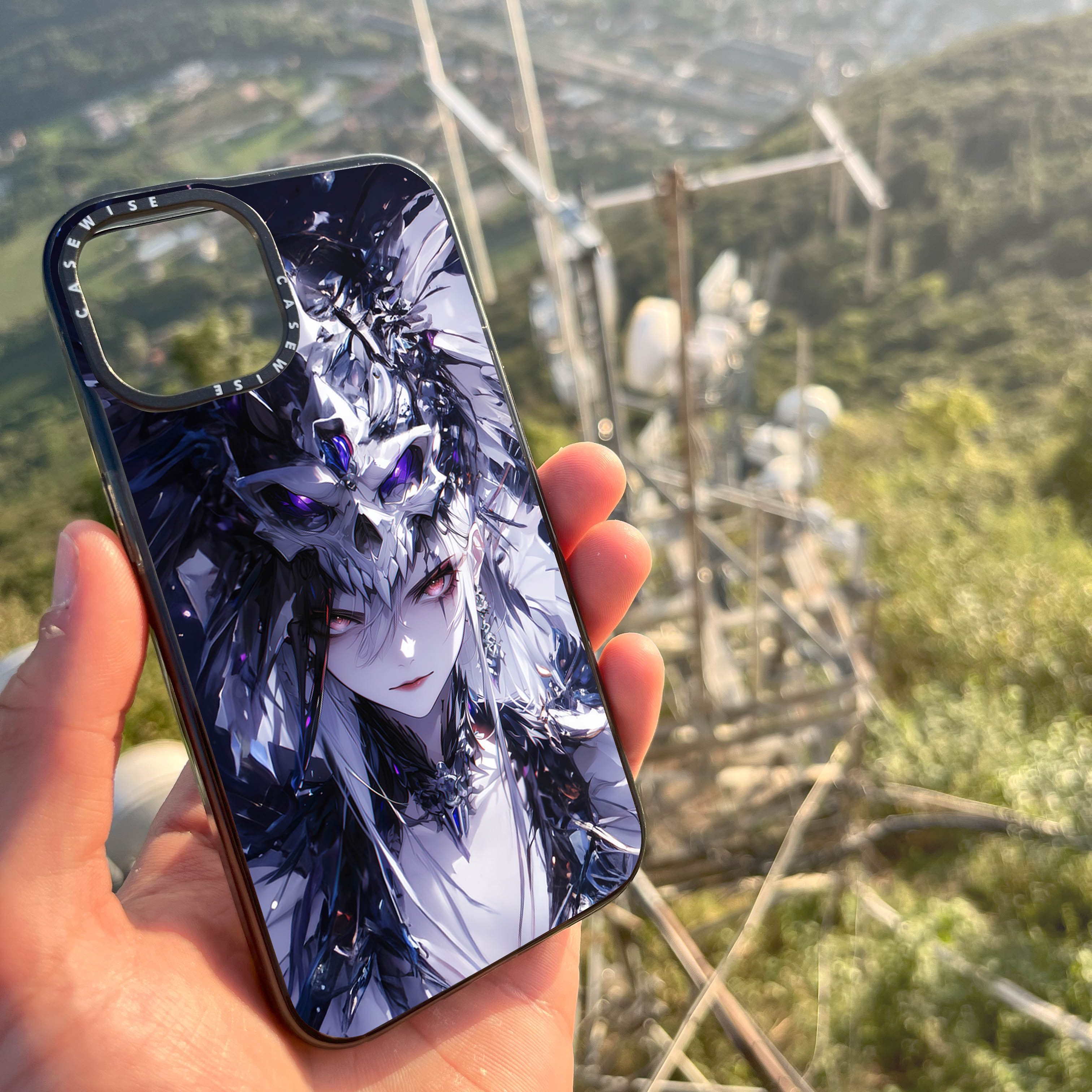 CASEWISE CASEWISE