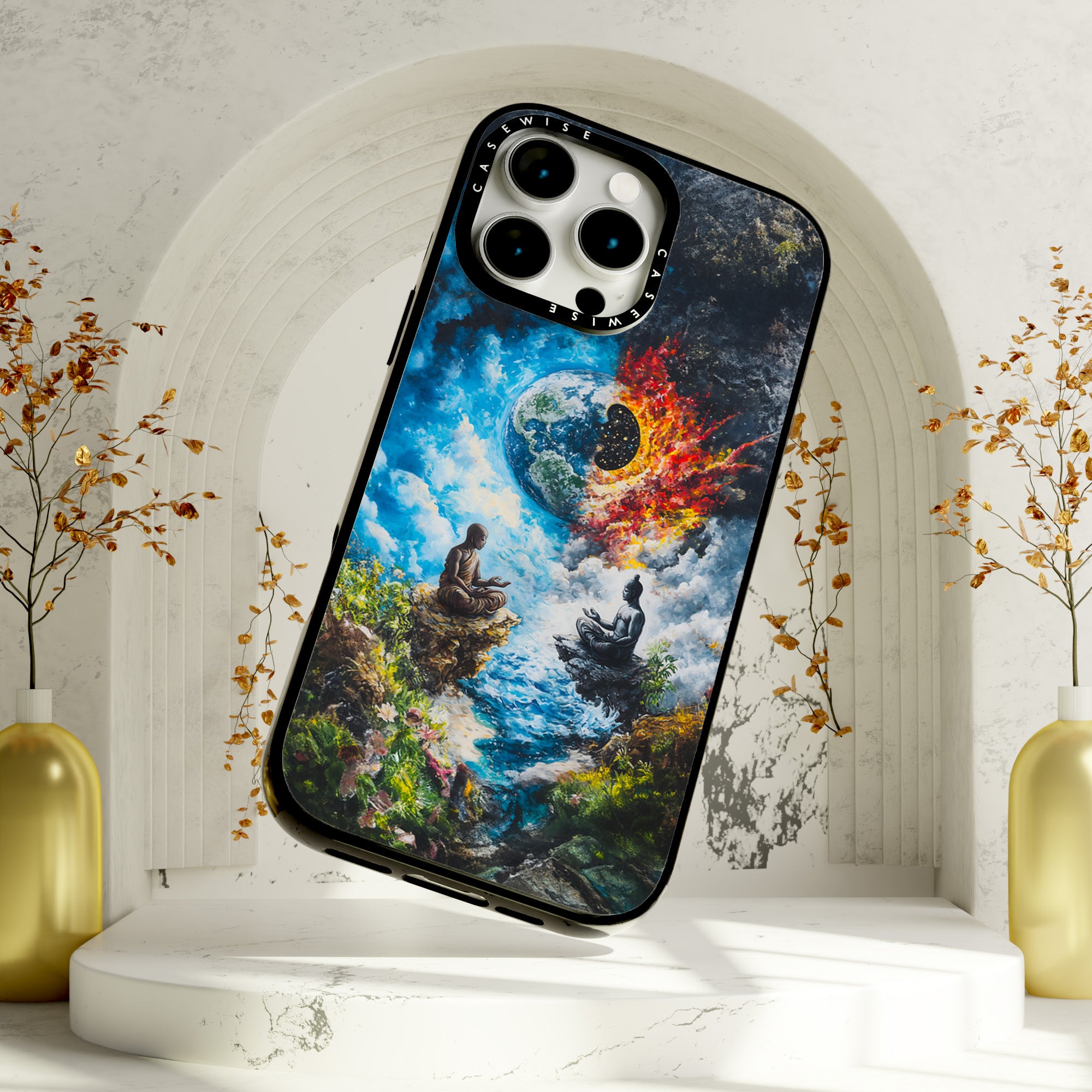 CASEWISE
CASEWISE