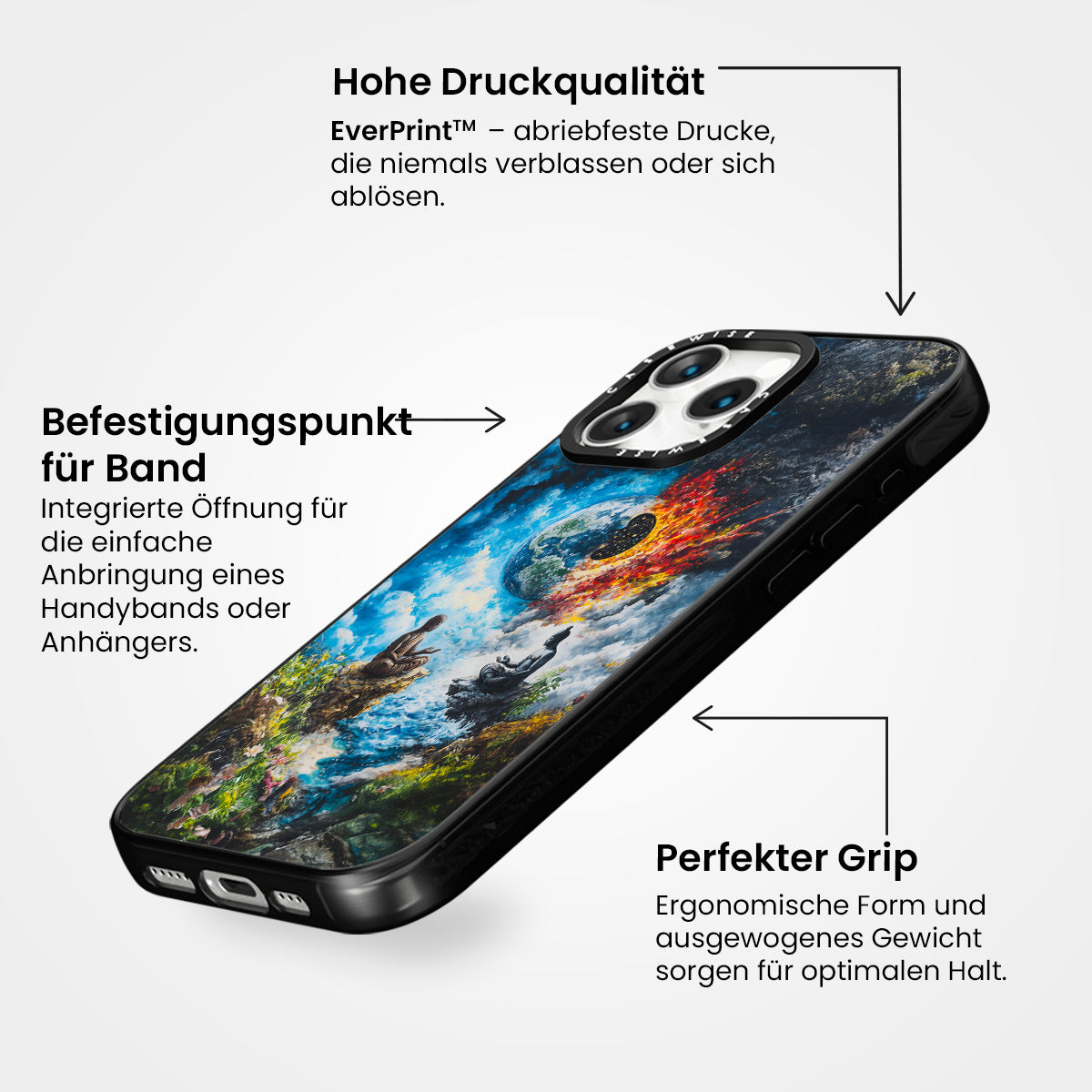 Hohe Druckqualität

EverPrint™ – abriebfeste Drucke, die niemals verblassen oder sich ablösen.

Befestigungspunkt für Band

Integrierte Öffnung für die einfache Anbringung eines Handybands oder Anhängers.

CASEWISE

CASEWISE

Perfekter Grip

Ergonomische Form und ausgewogenes Gewicht sorgen für optimalen Halt.