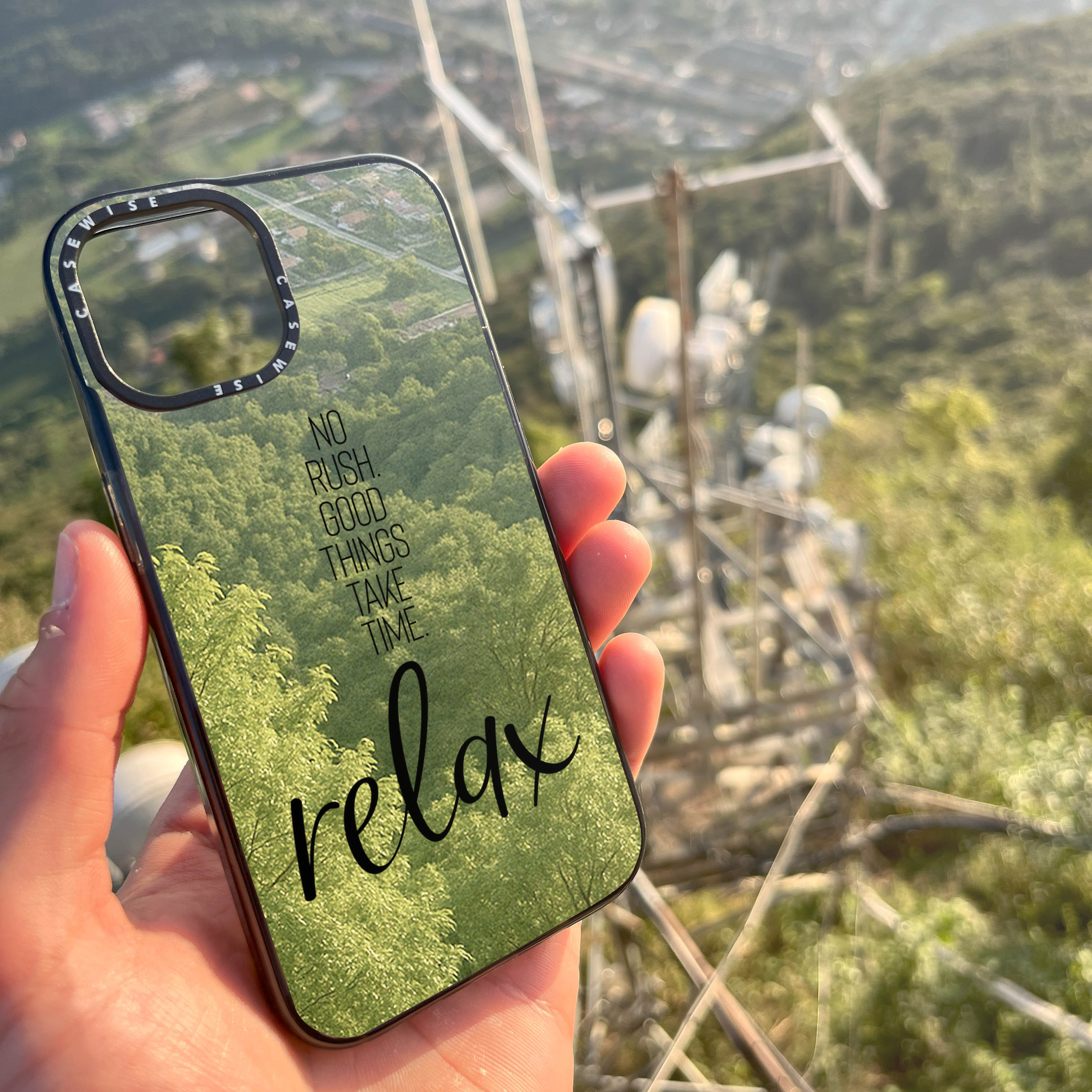 CASEWISE CASEWISE

NO RUSH. GOOD THINGS TAKE TIME.

relax