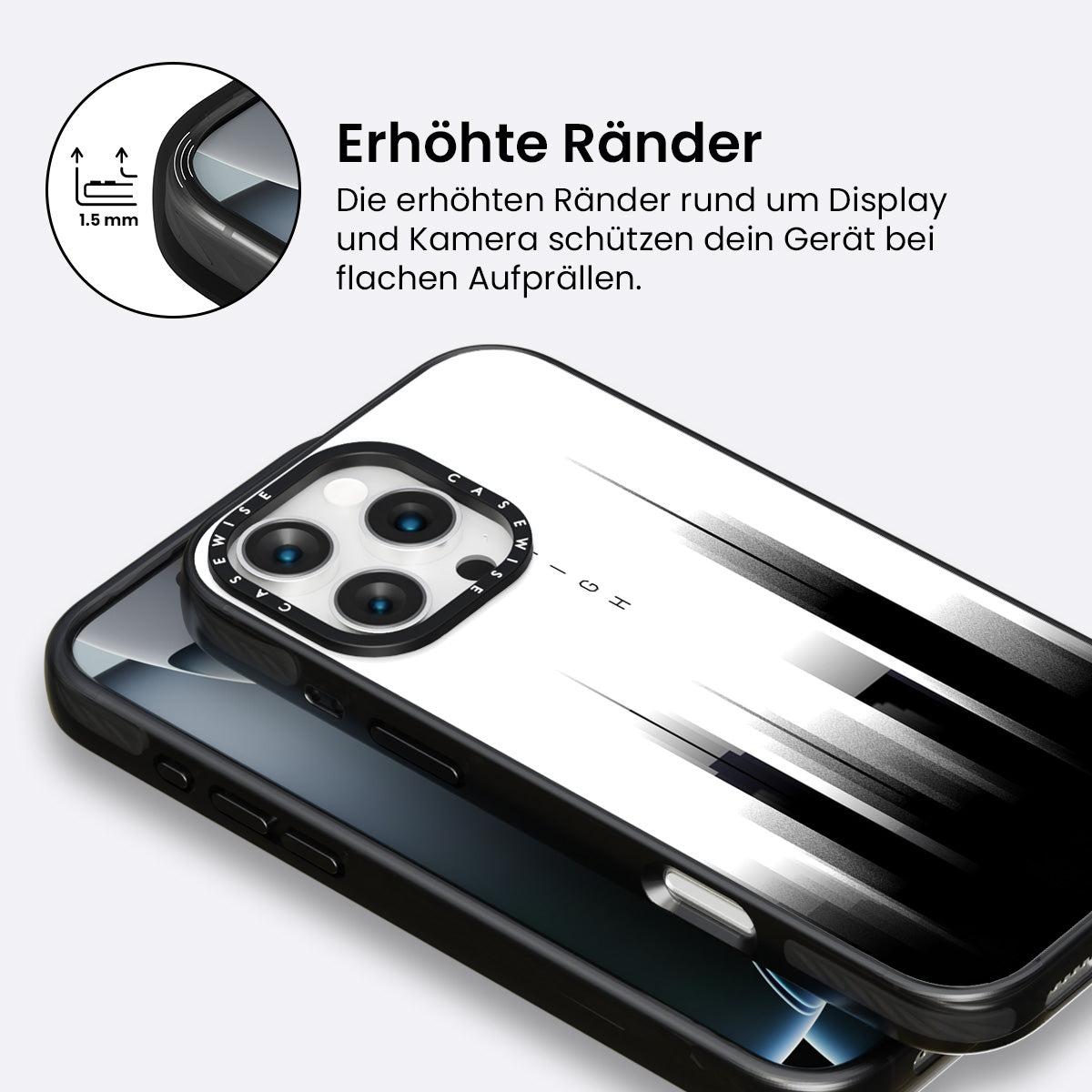 1.5 mm

Erhöhte Ränder

Die erhöhten Ränder rund um Display und Kamera schützen dein Gerät bei flachen Aufprällen.

CASEWISE CASEWISE

HIGH