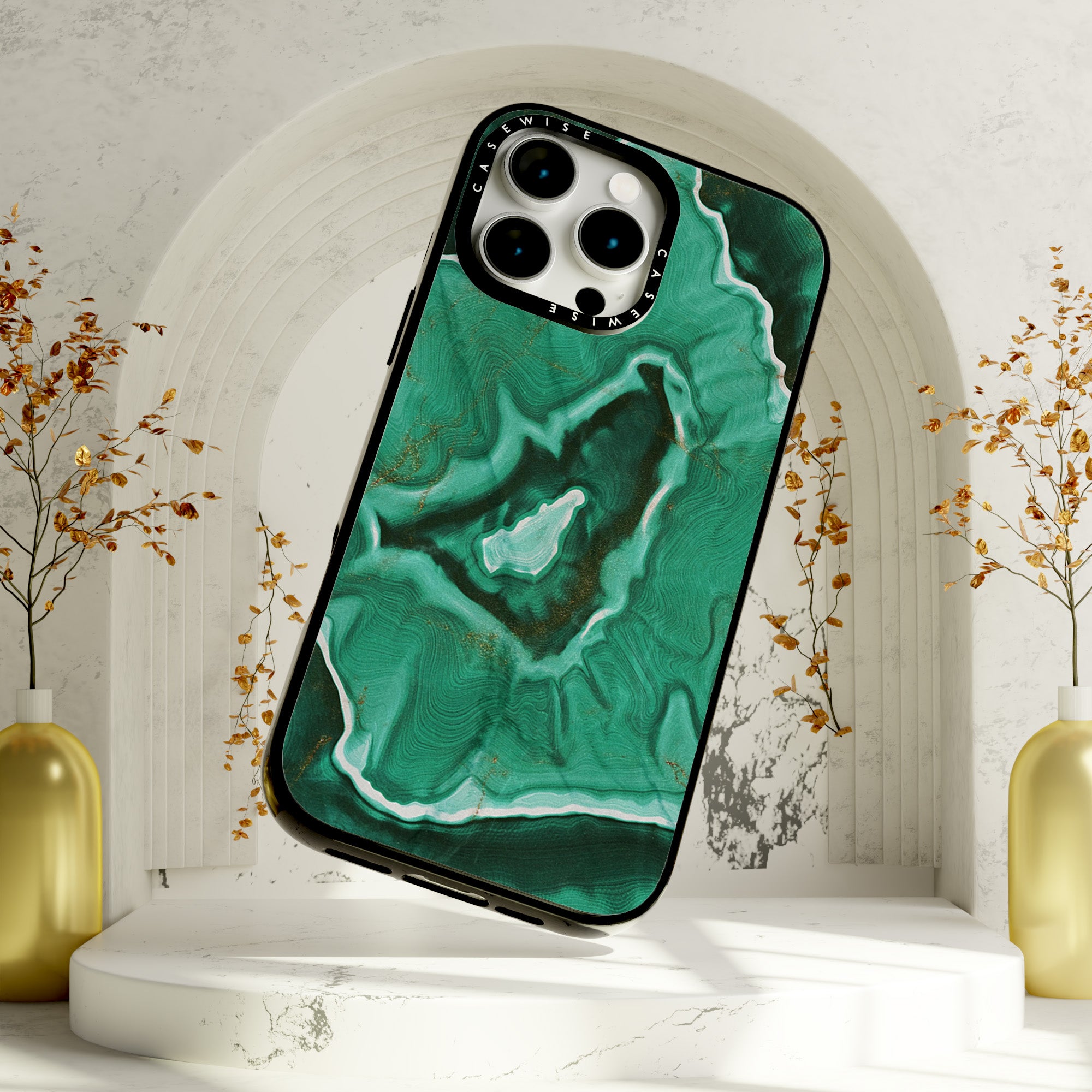 CASEWISE
CASEWISE