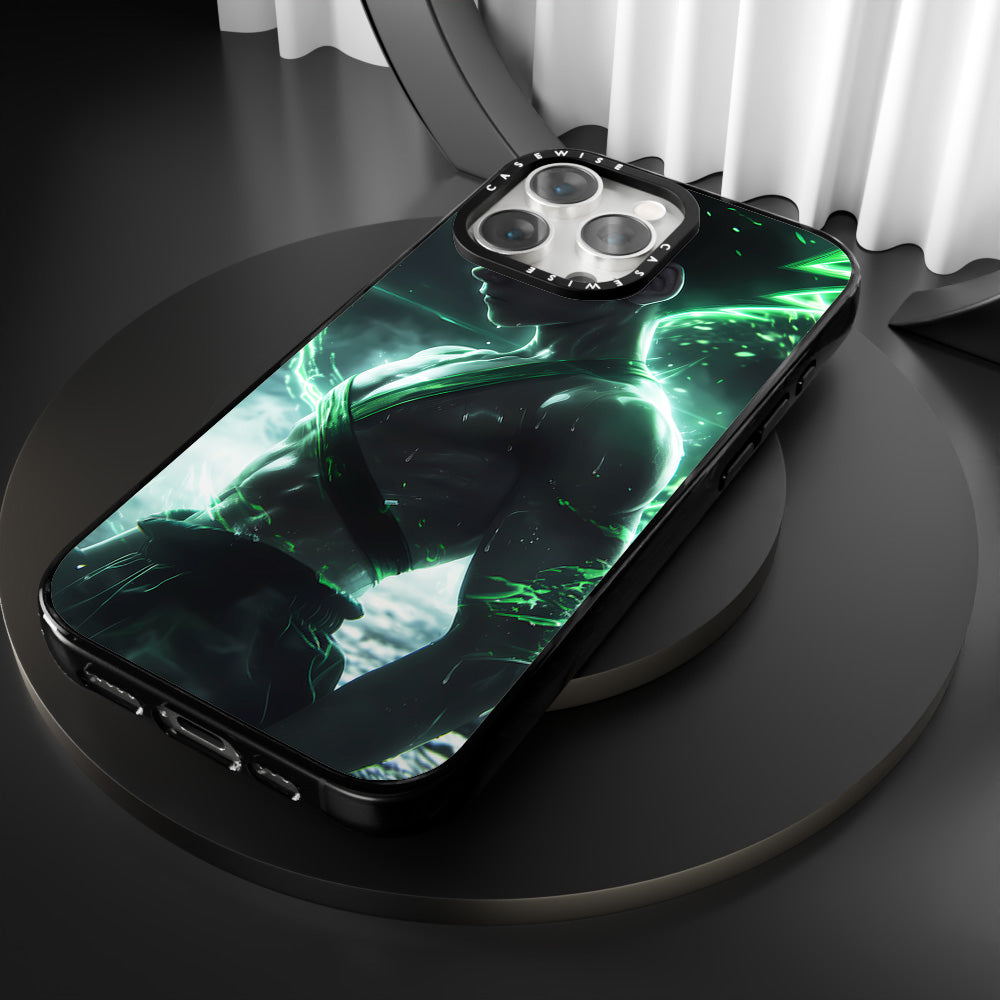 CASEWISE
CASEWISE