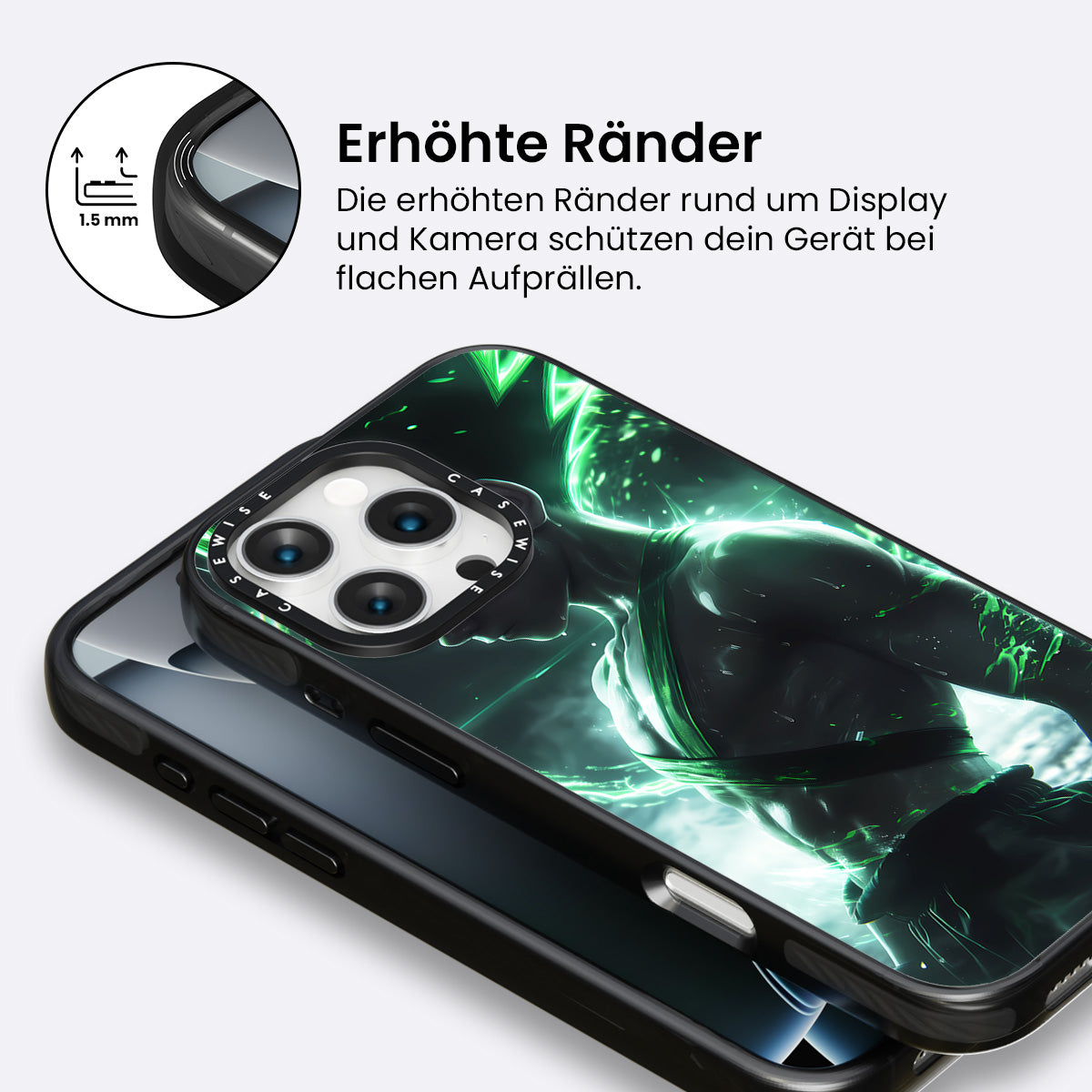 1.5 mm

Erhöhte Ränder

Die erhöhten Ränder rund um Display und Kamera schützen dein Gerät bei flachen Aufprällen.

CASEWISE CASEWISE