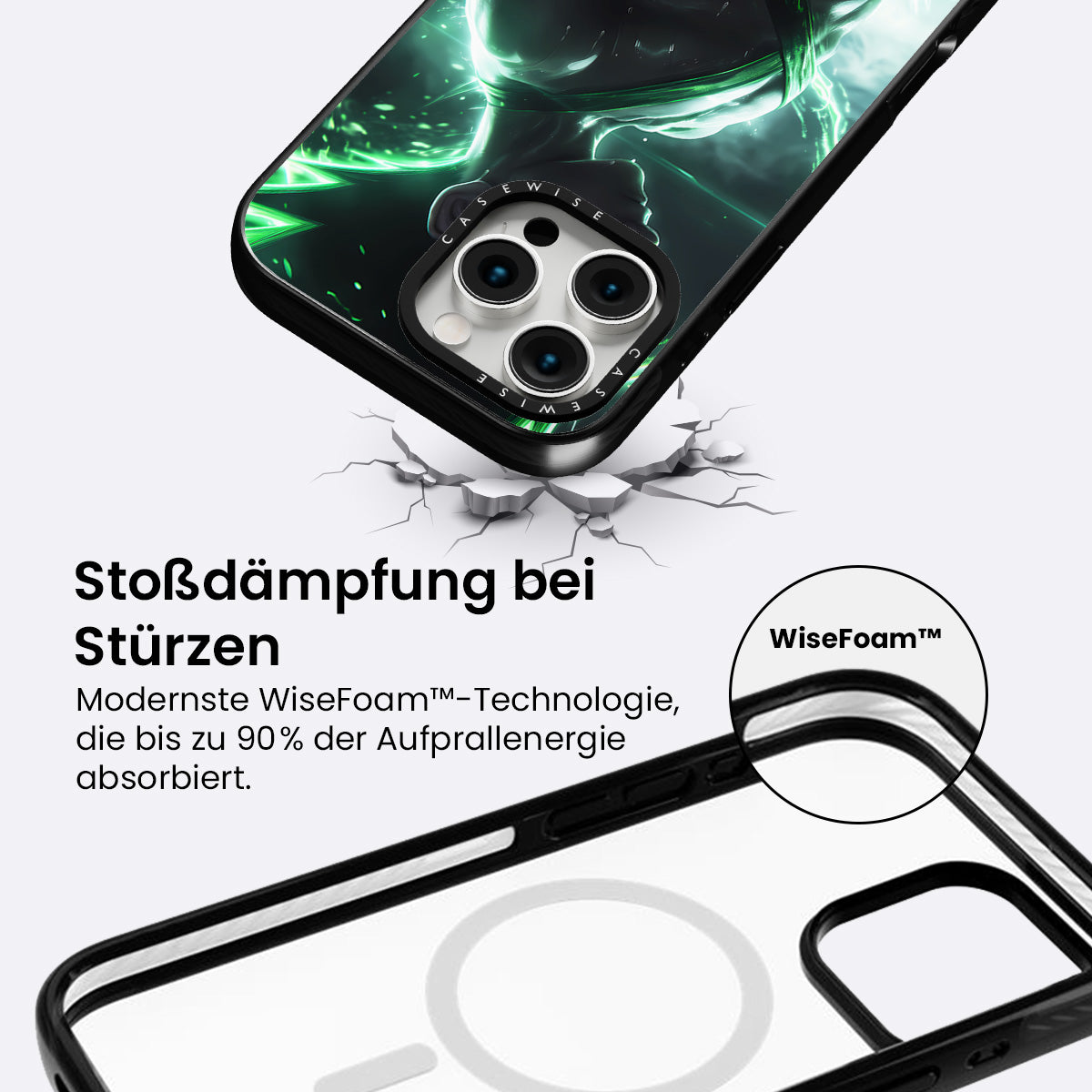 CASEWISE

CASEWISE

Stoßdämpfung bei Stürzen

Modernste WiseFoam™-Technologie, die bis zu 90% der Aufprallenergie absorbiert.

WiseFoam™