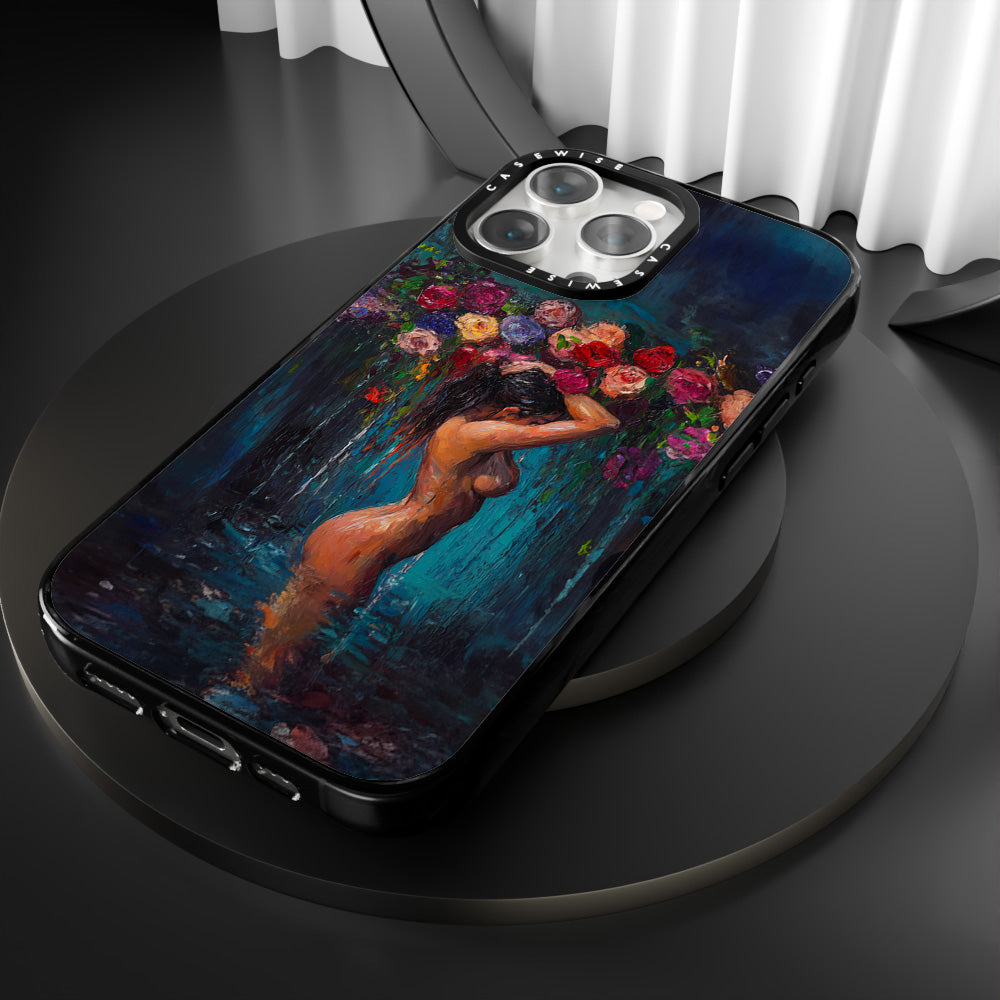 CASEWISE
CASEWISE