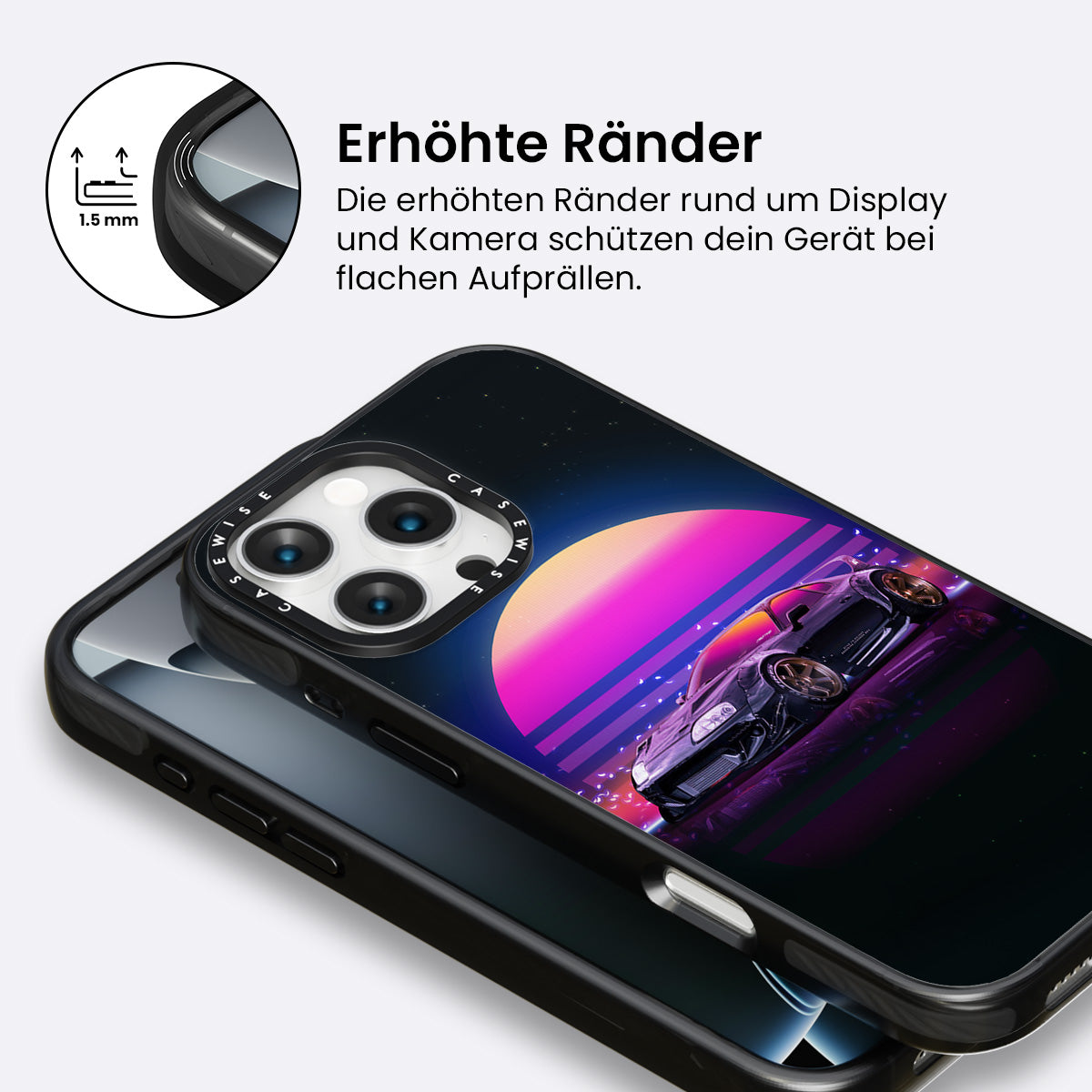 1.5 mm

Erhöhte Ränder

Die erhöhten Ränder rund um Display und Kamera schützen dein Gerät bei flachen Aufprällen.

CASEWISE CASEWISE