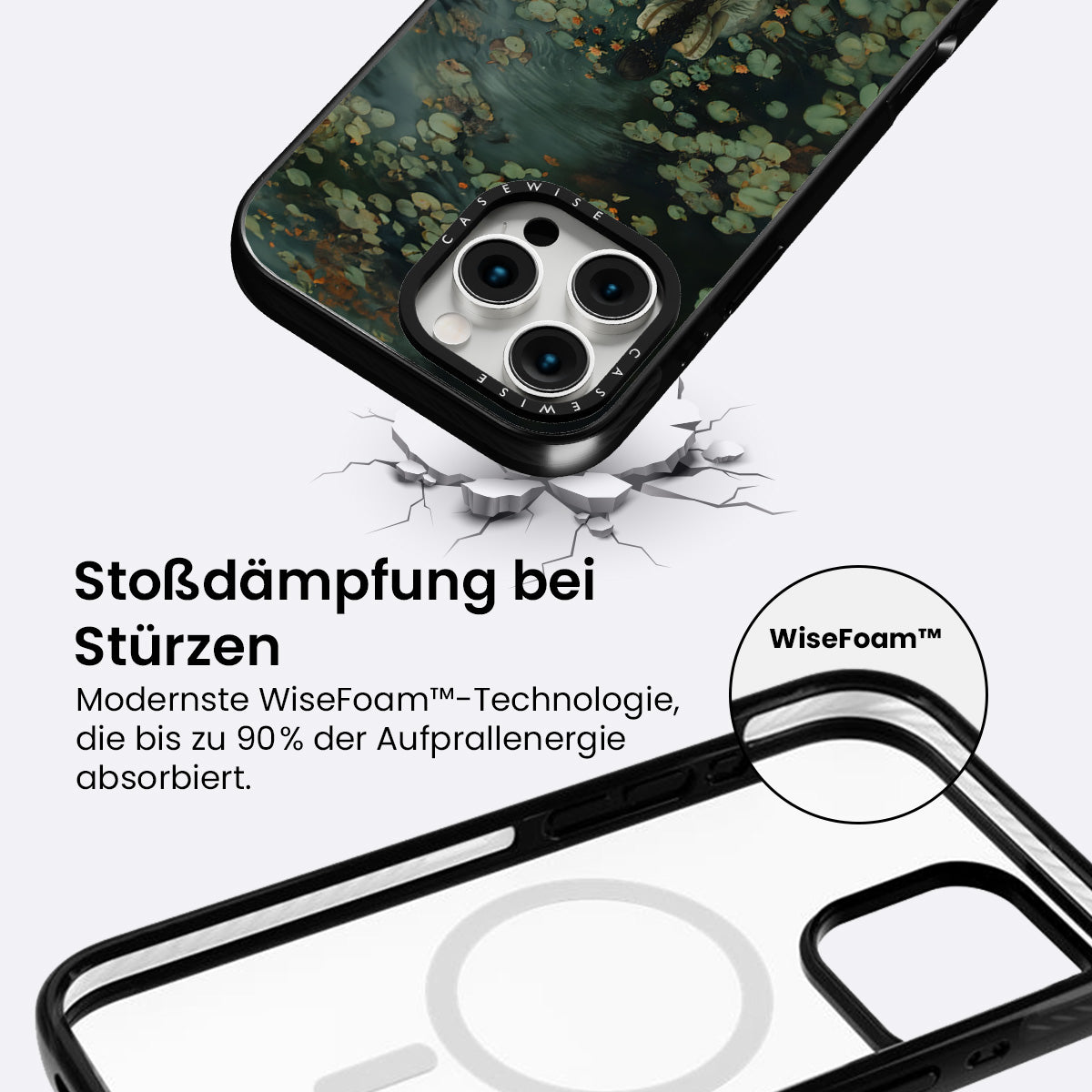 CASEWISE

CASEWISE

Stoßdämpfung bei Stürzen

Modernste WiseFoam™-Technologie, die bis zu 90% der Aufprallenergie absorbiert.

WiseFoam™