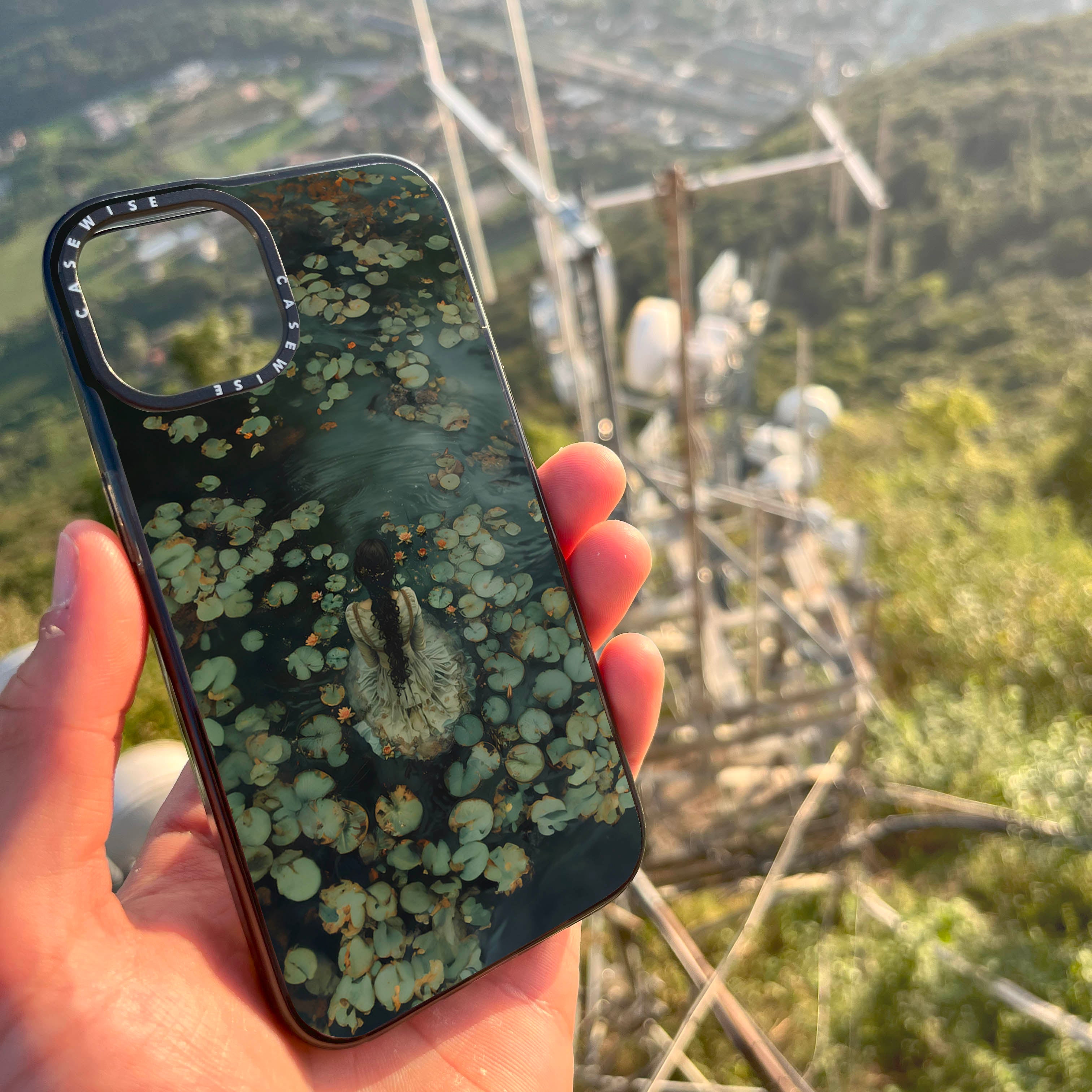 CASEWISE
CASEWISE