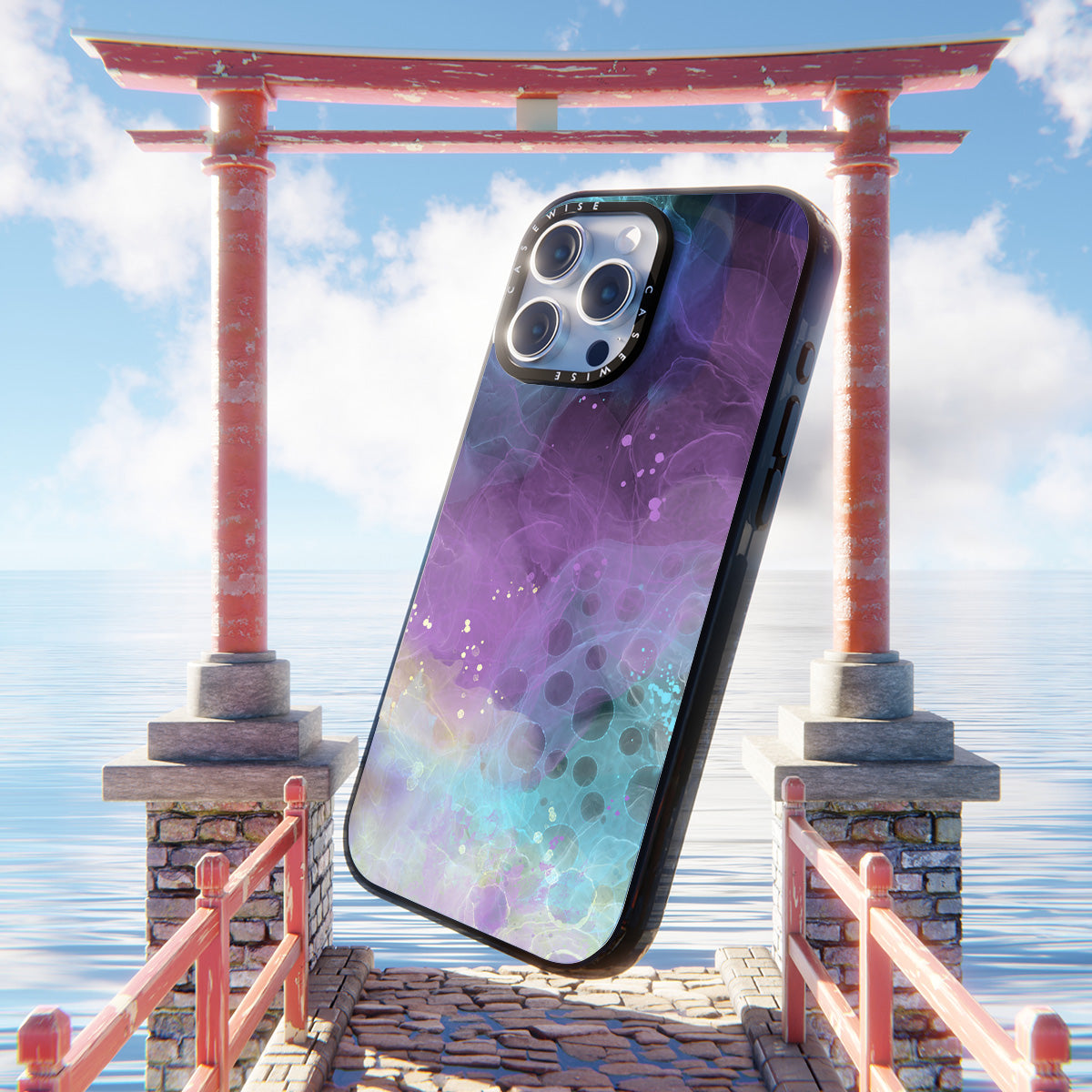 CASEWISE CASEWISE