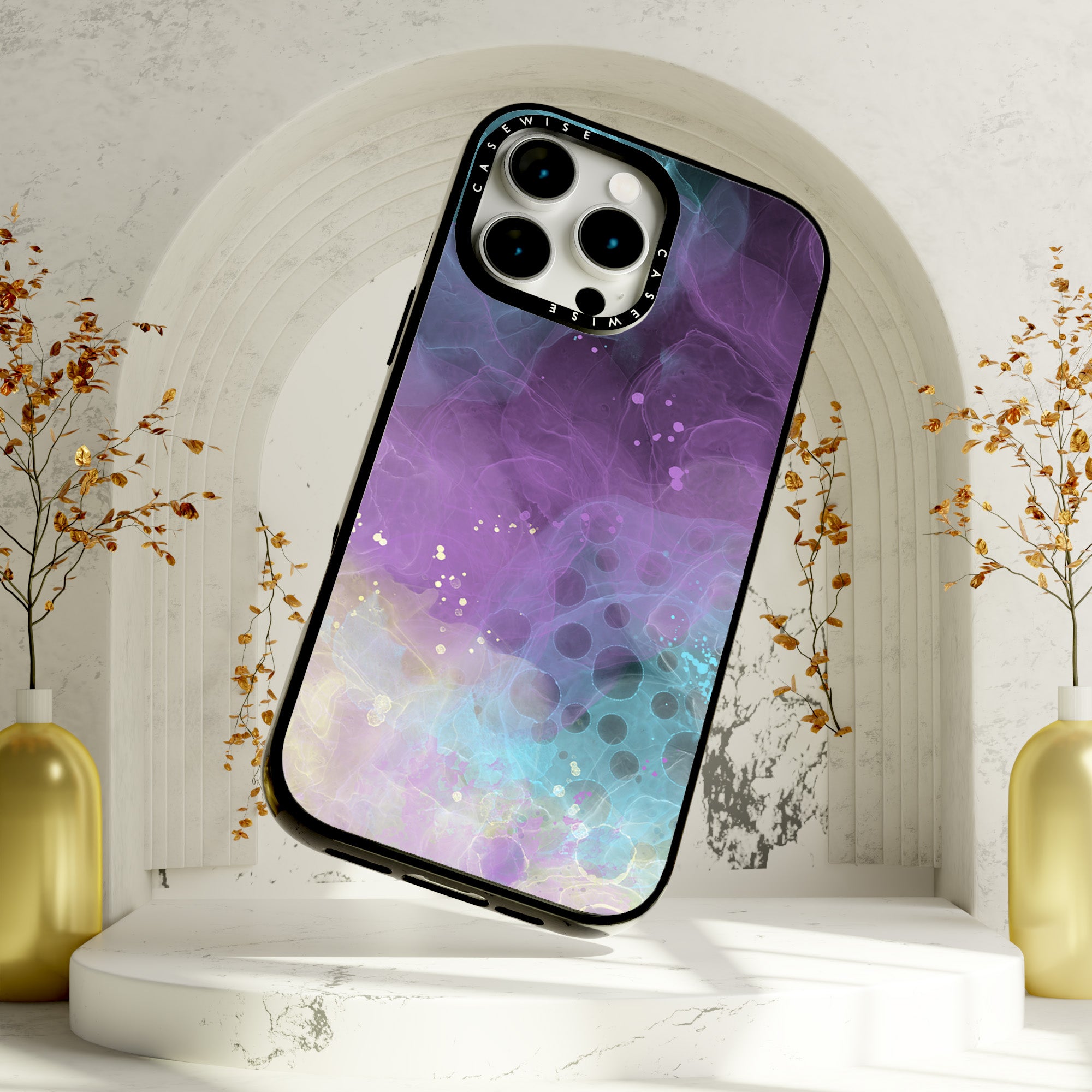 CASEWISE
CASEWISE