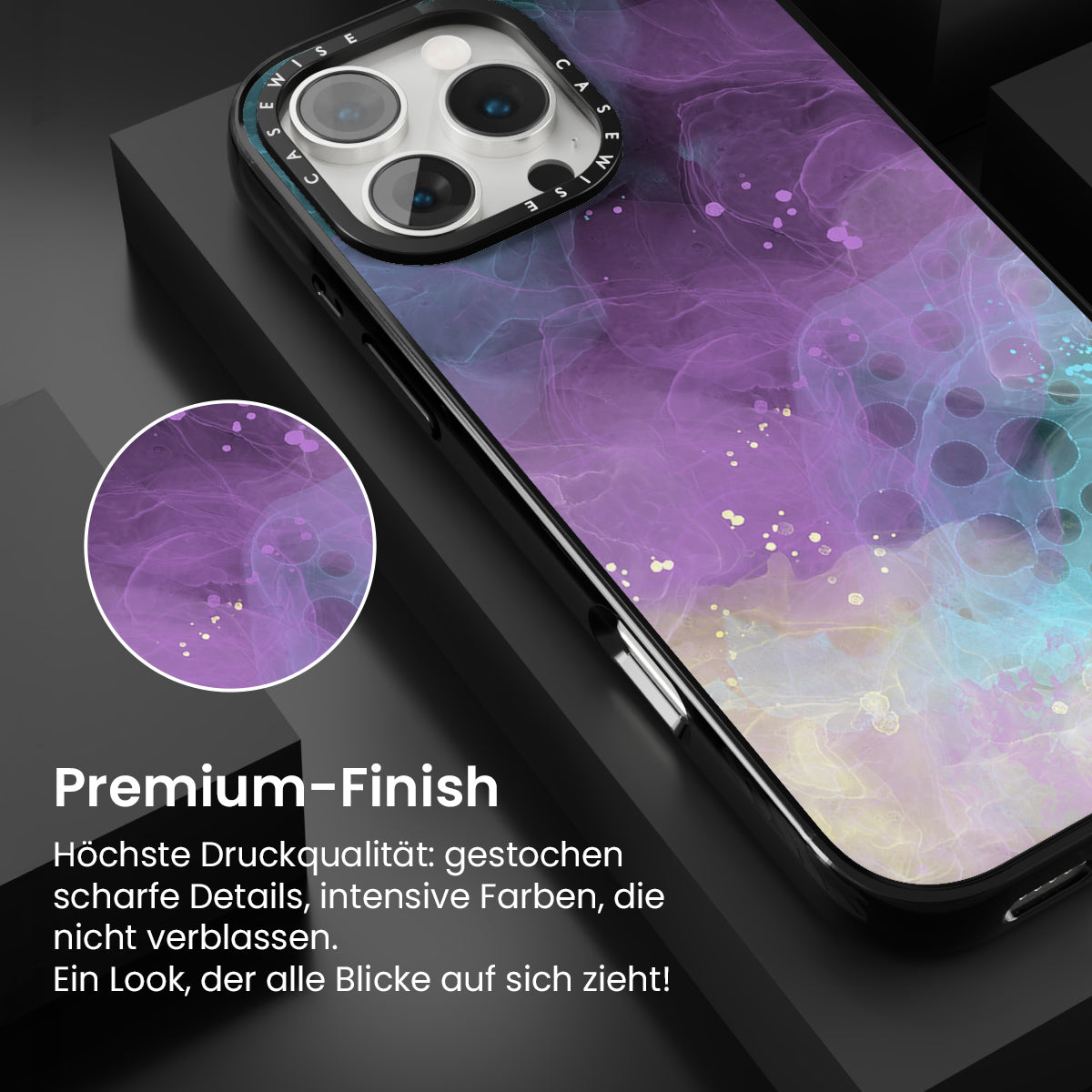 CASEWISE CASEWISE

Premium-Finish

Höchste Druckqualität: gestochen scharfe Details, intensive Farben, die nicht verblassen.
Ein Look, der alle Blicke auf sich zieht!