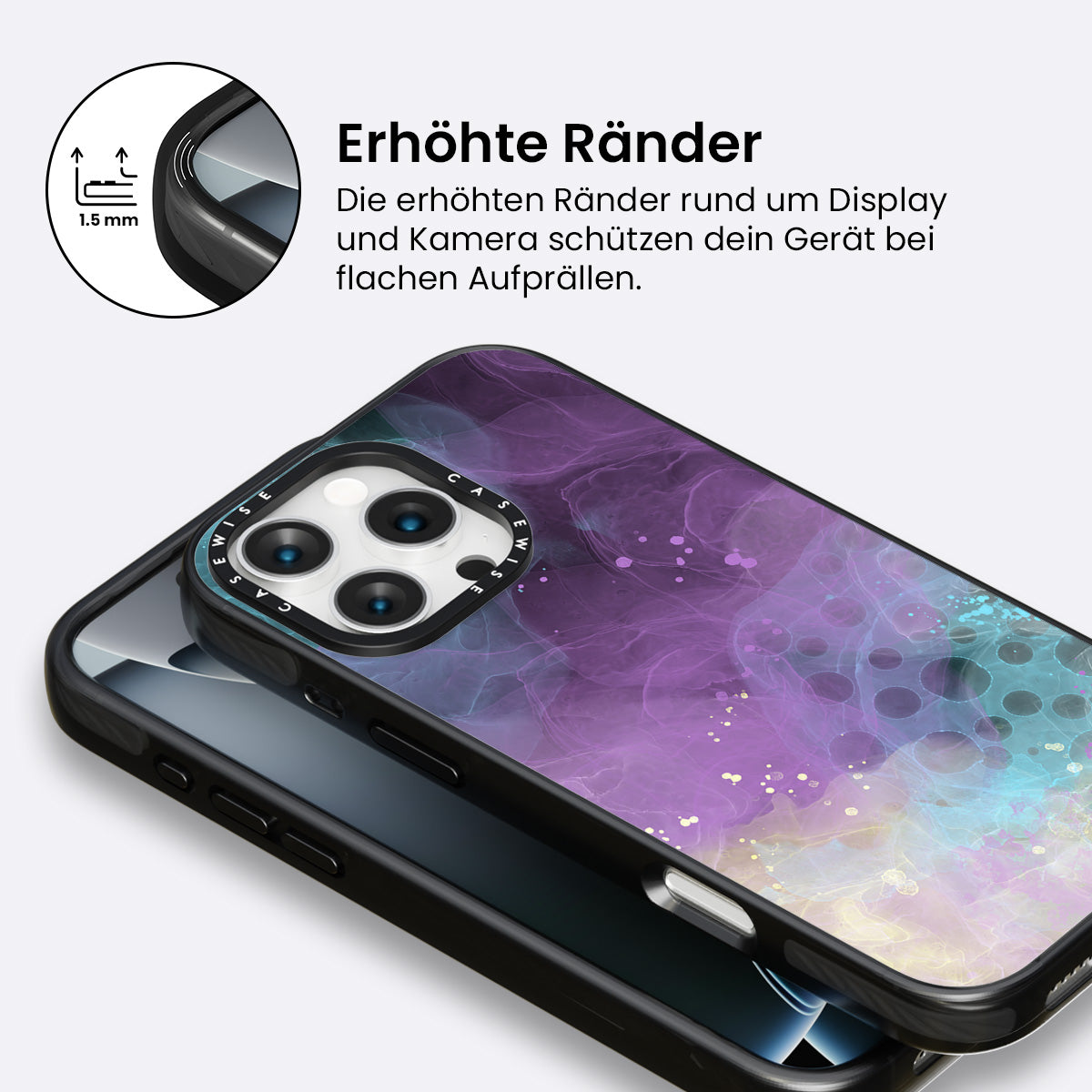 1.5 mm

Erhöhte Ränder

Die erhöhten Ränder rund um Display und Kamera schützen dein Gerät bei flachen Aufprällen.

CASEWISE CASEWISE