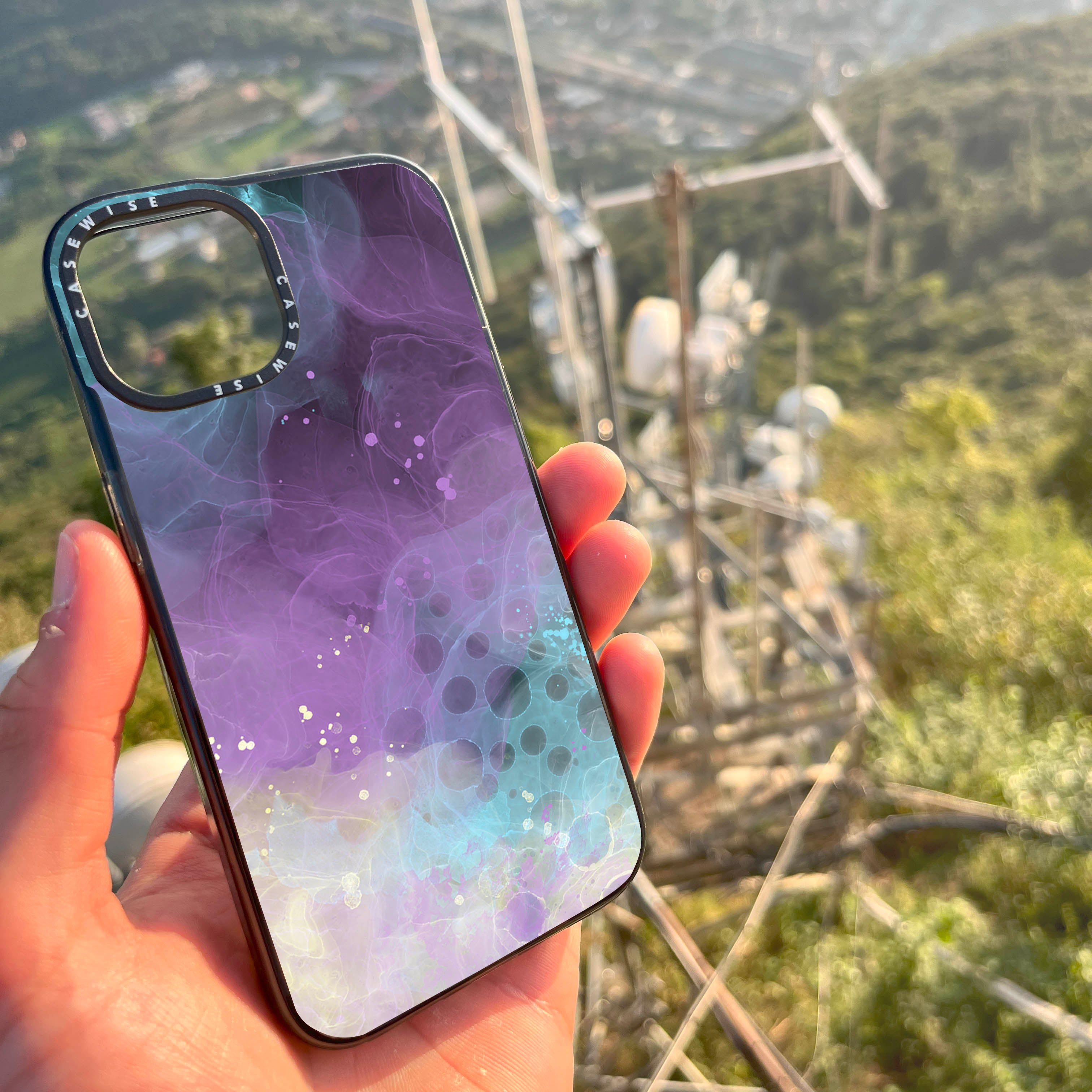 CASEWISE CASEWISE