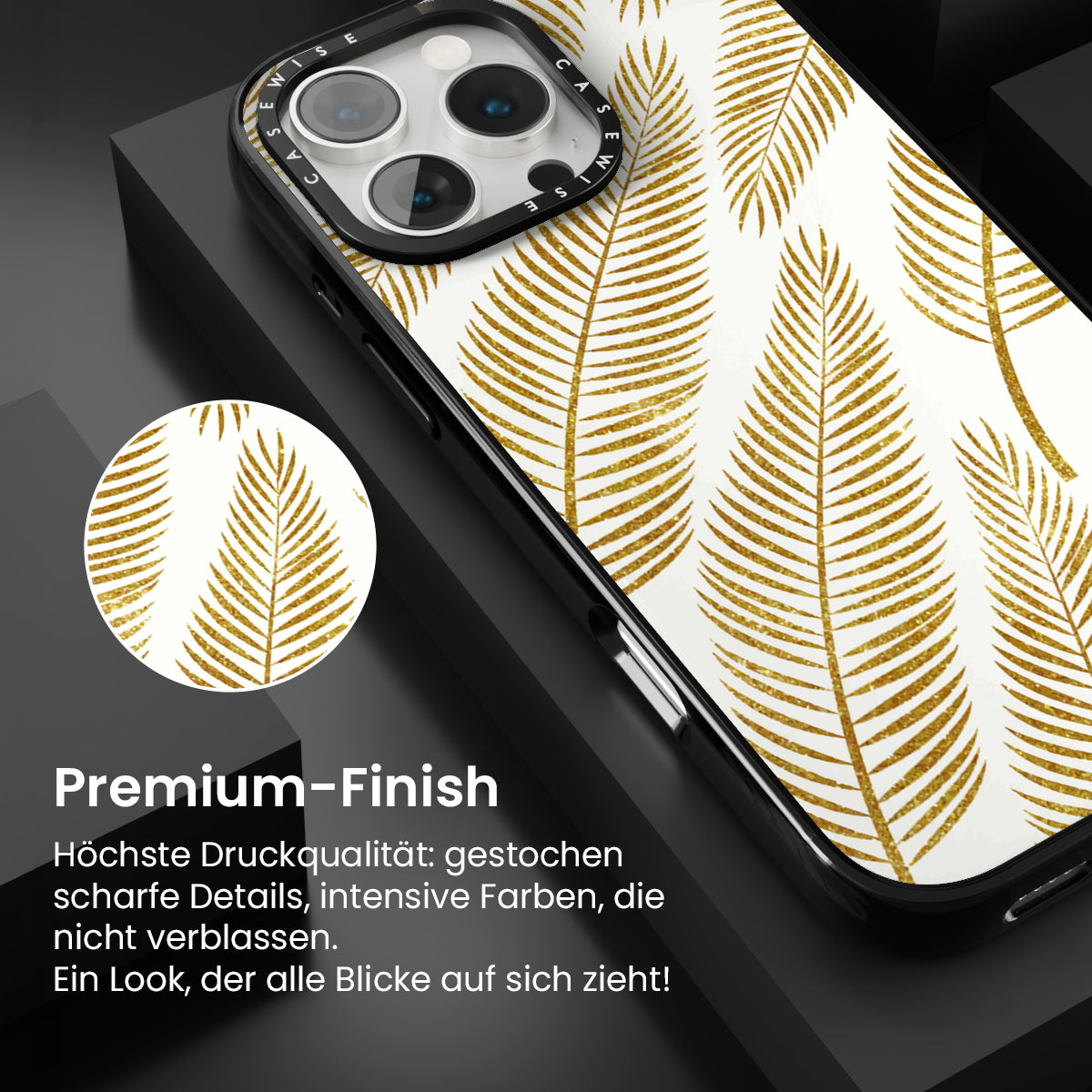 CASEWISE CASEWISE

Premium-Finish

Höchste Druckqualität: gestochen scharfe Details, intensive Farben, die nicht verblassen.
Ein Look, der alle Blicke auf sich zieht!