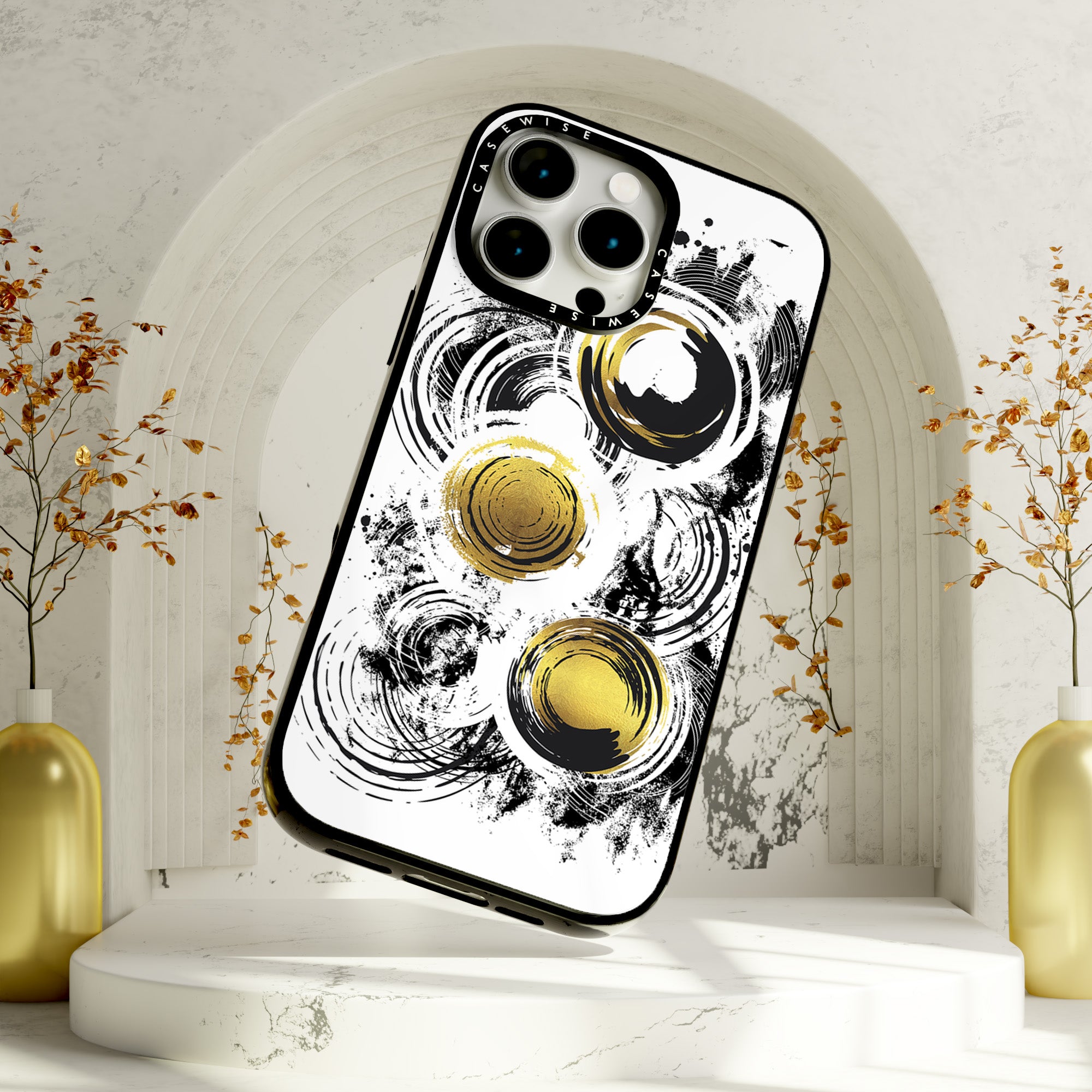 CASEWISE
CASEWISE