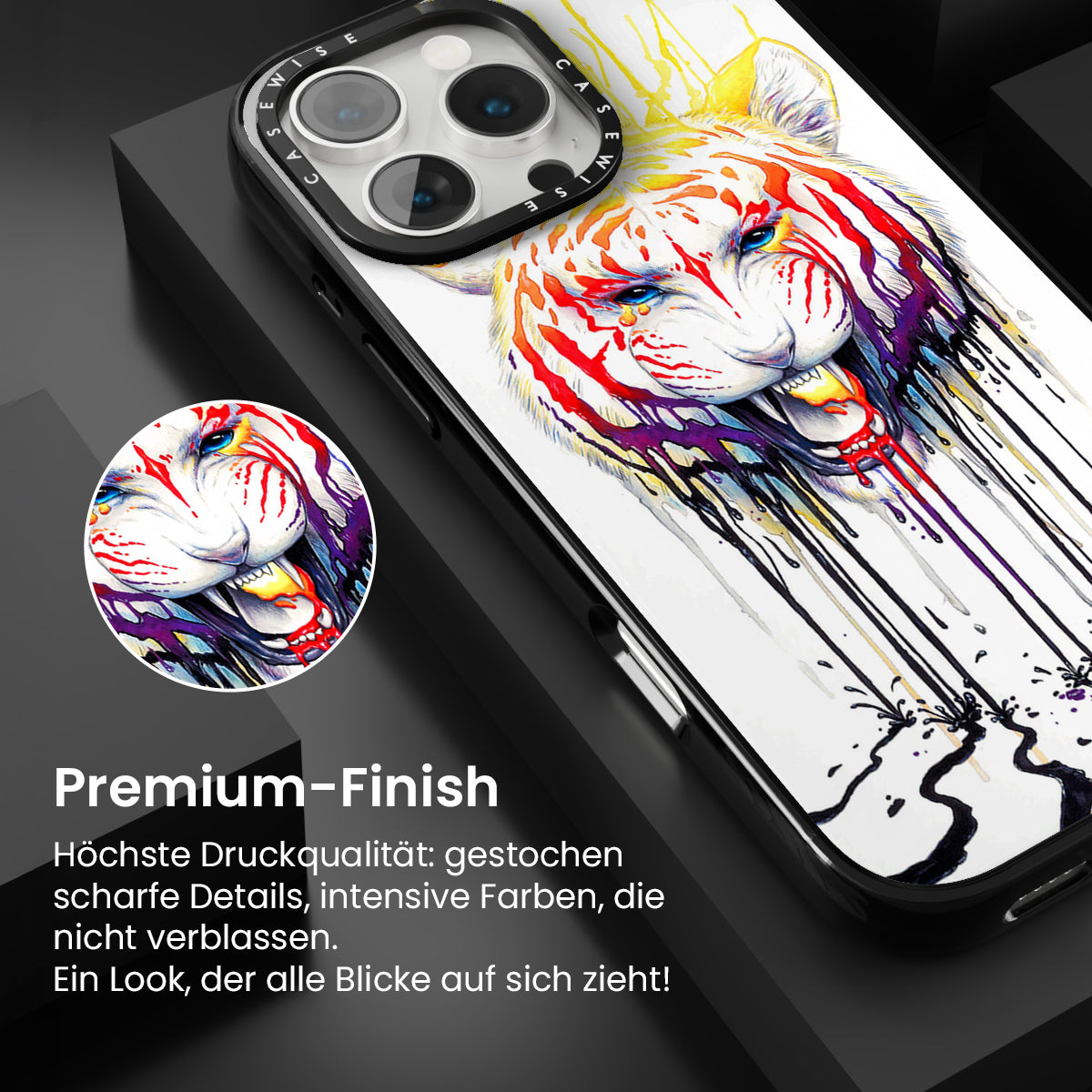 CASEWISE CASEWISE

Premium-Finish

Höchste Druckqualität: gestochen scharfe Details, intensive Farben, die nicht verblassen.
Ein Look, der alle Blicke auf sich zieht!