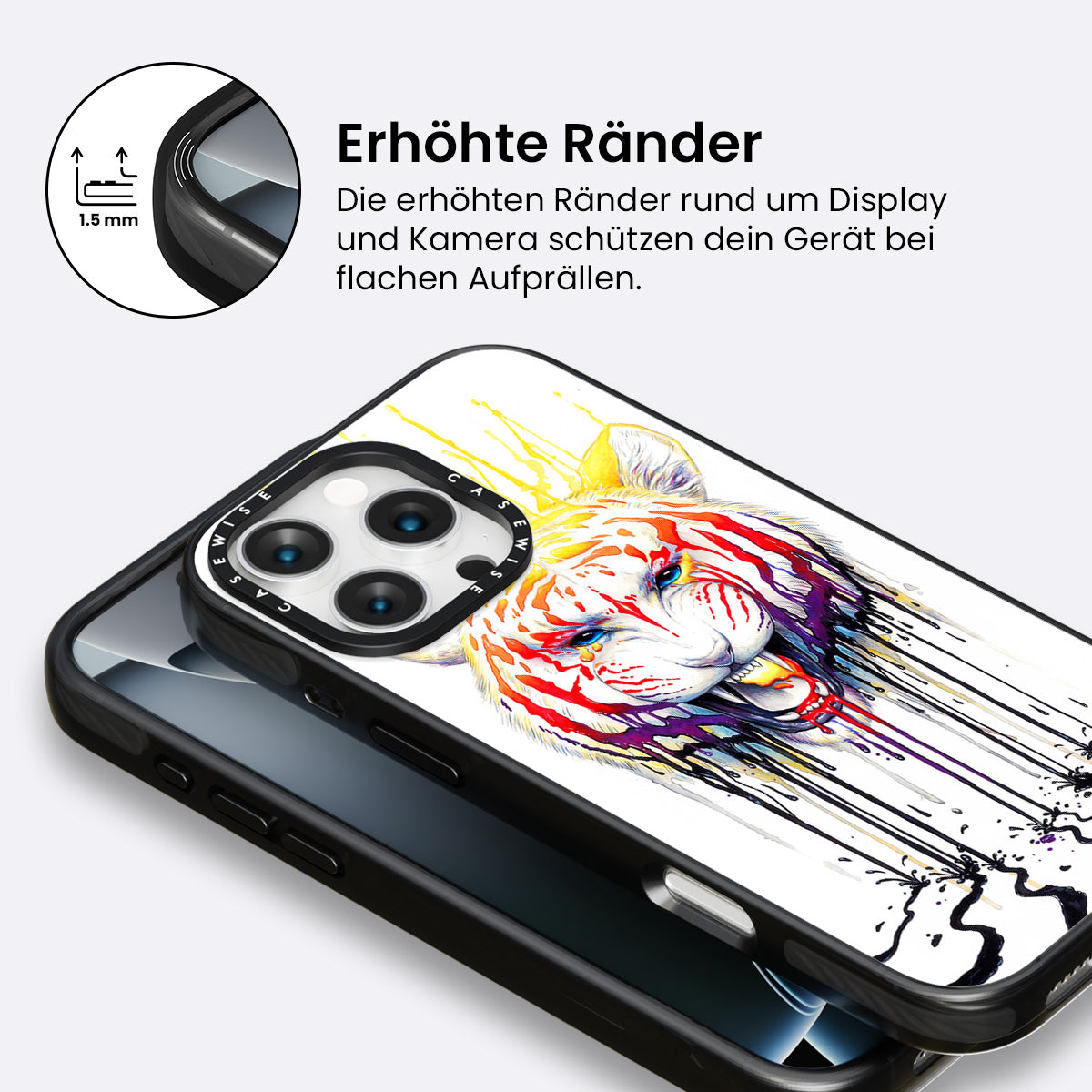 1.5 mm

Erhöhte Ränder

Die erhöhten Ränder rund um Display und Kamera schützen dein Gerät bei flachen Aufprällen.

CASEWISE CASEWISE