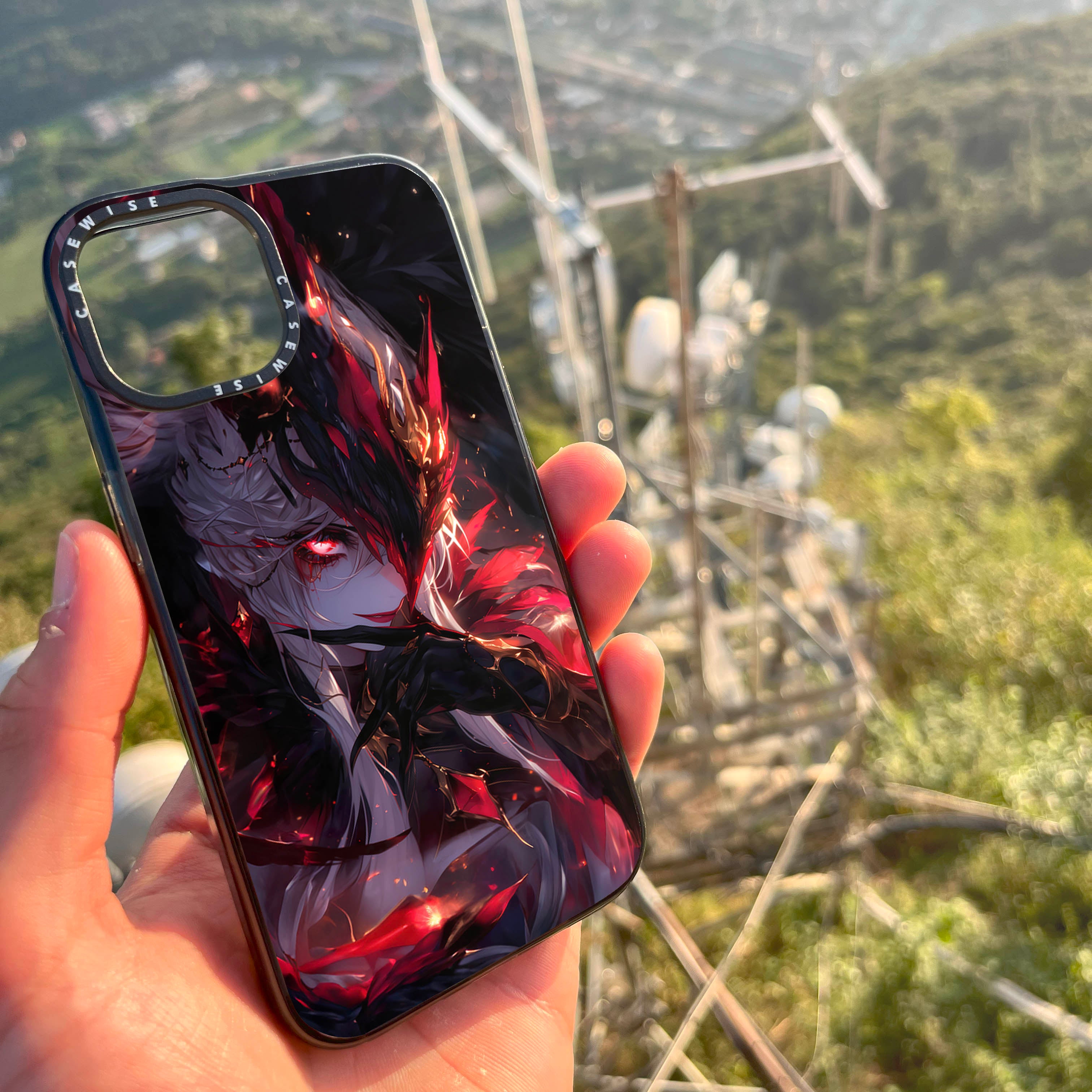 CASEWISE CASEWISE