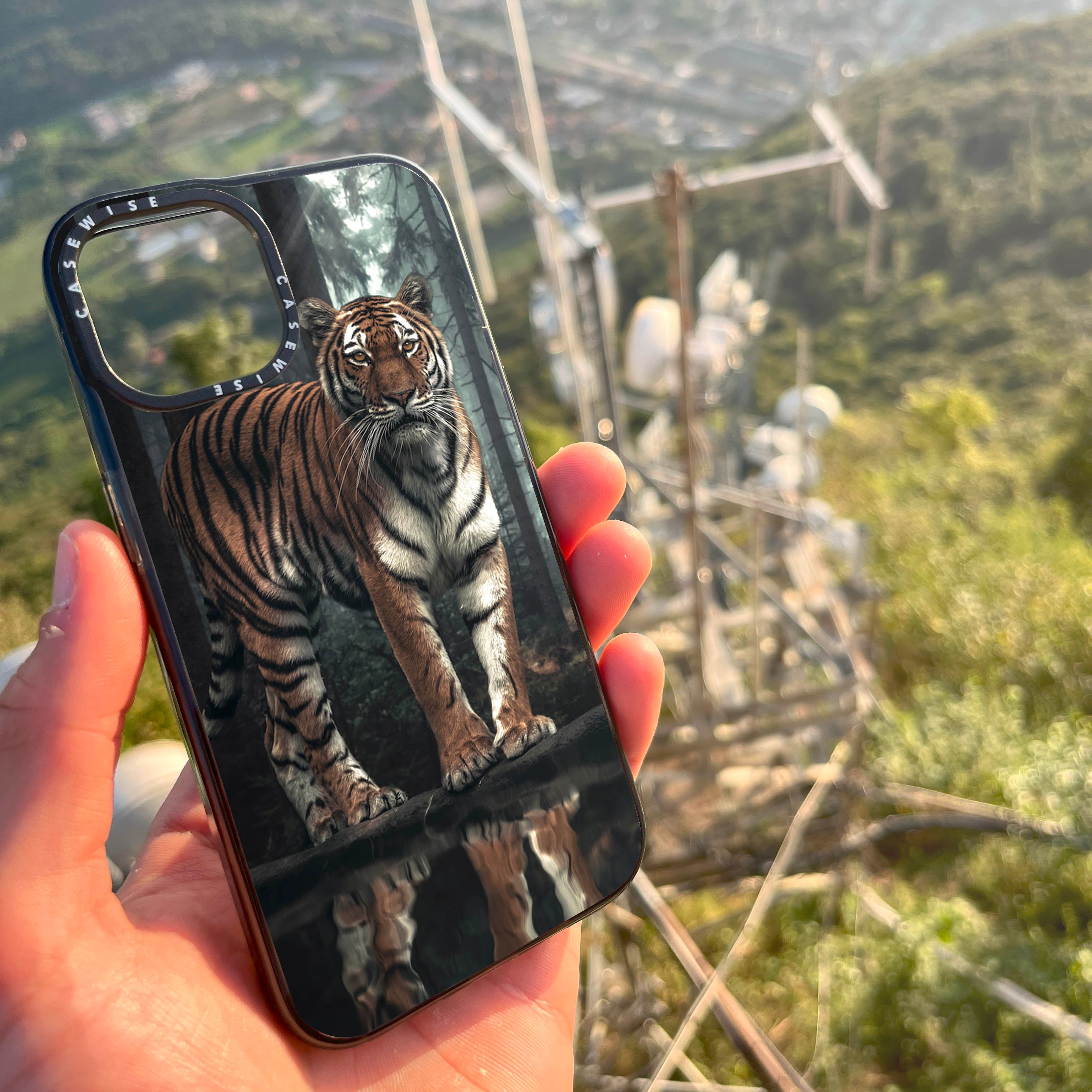 CASEWISE CASEWISE