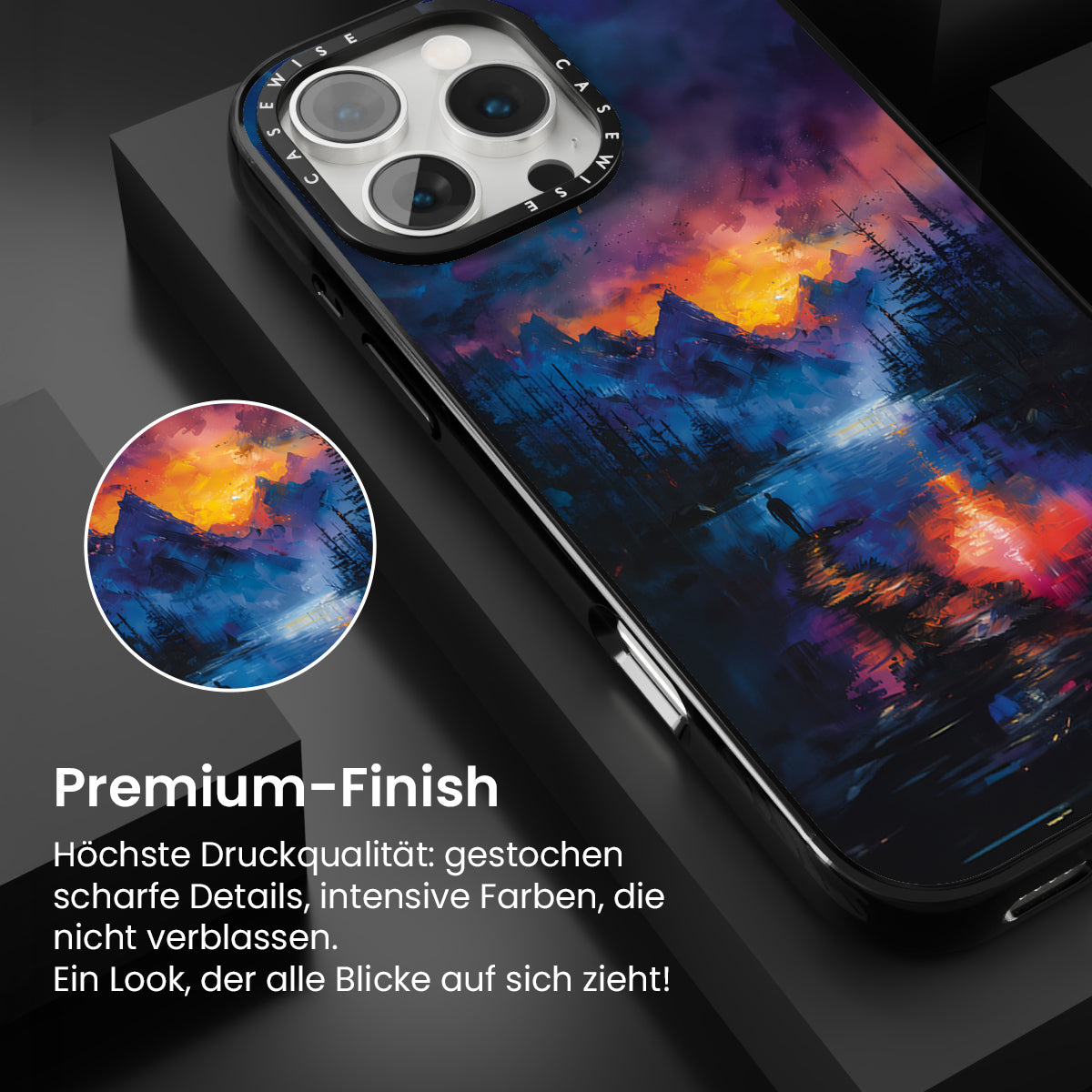 CASEWISE CASEWISE

Premium-Finish

Höchste Druckqualität: gestochen scharfe Details, intensive Farben, die nicht verblassen.
Ein Look, der alle Blicke auf sich zieht!