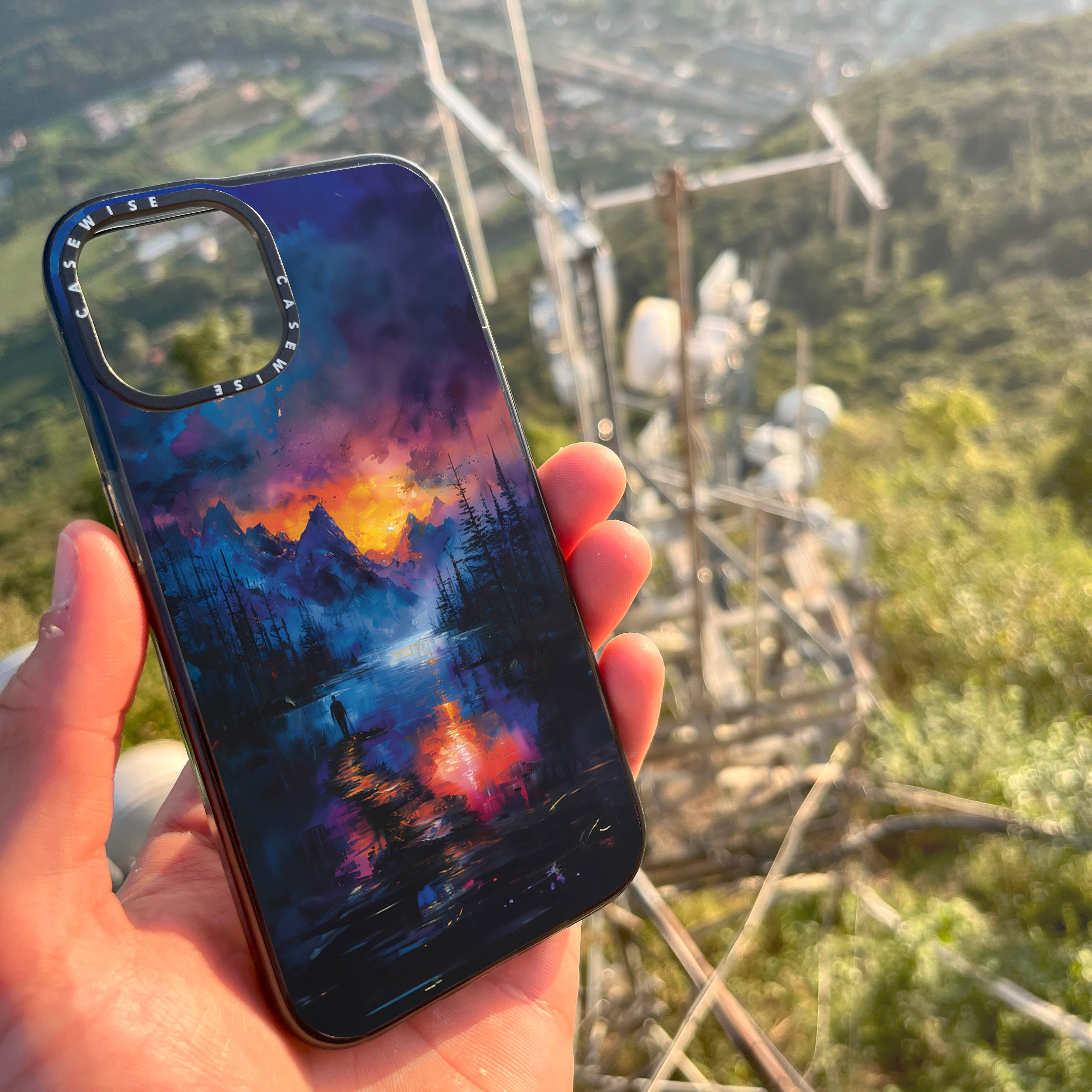 CASEWISE
CASEWISE