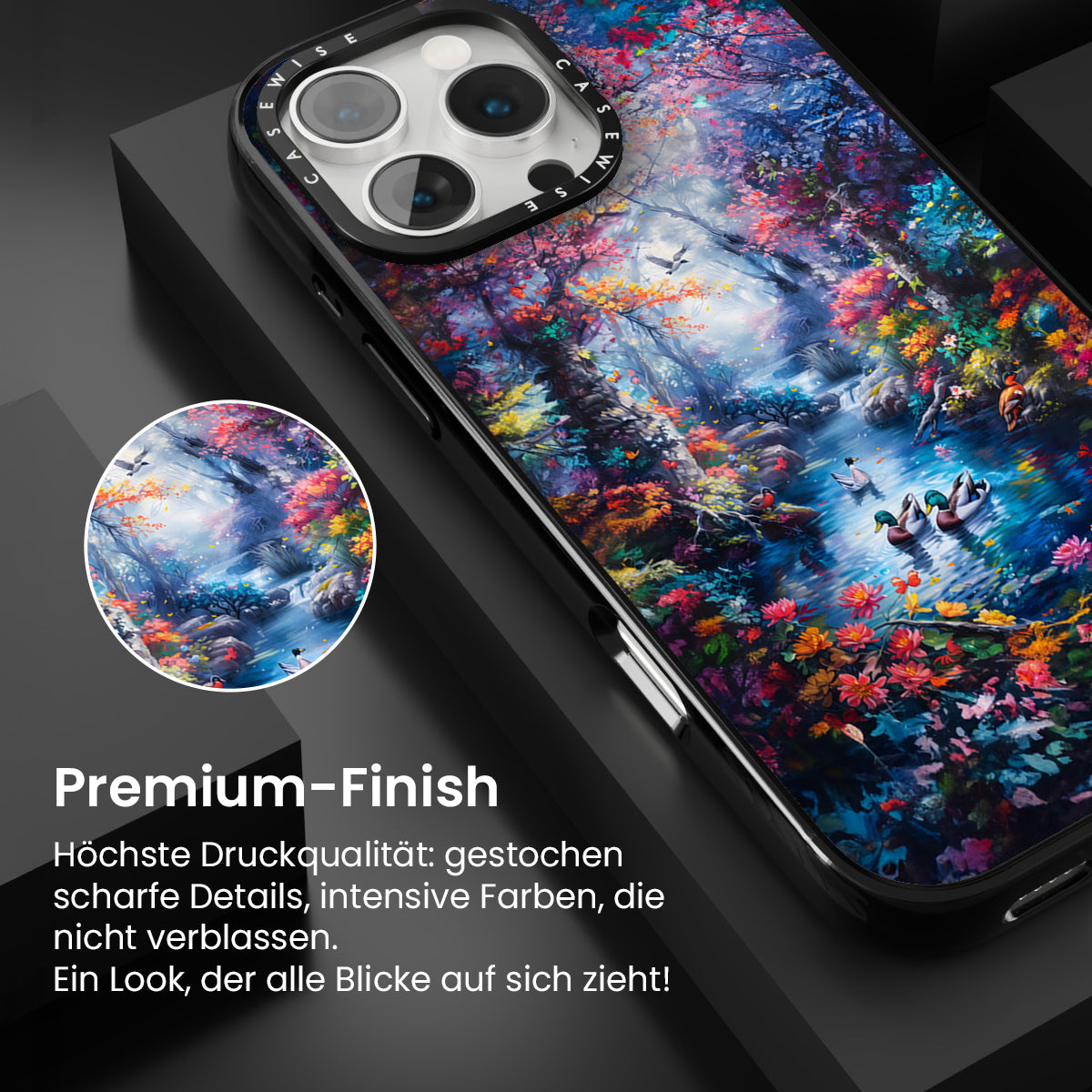 CASEWISE CASEWISE

Premium-Finish

Höchste Druckqualität: gestochen scharfe Details, intensive Farben, die nicht verblassen.
Ein Look, der alle Blicke auf sich zieht!