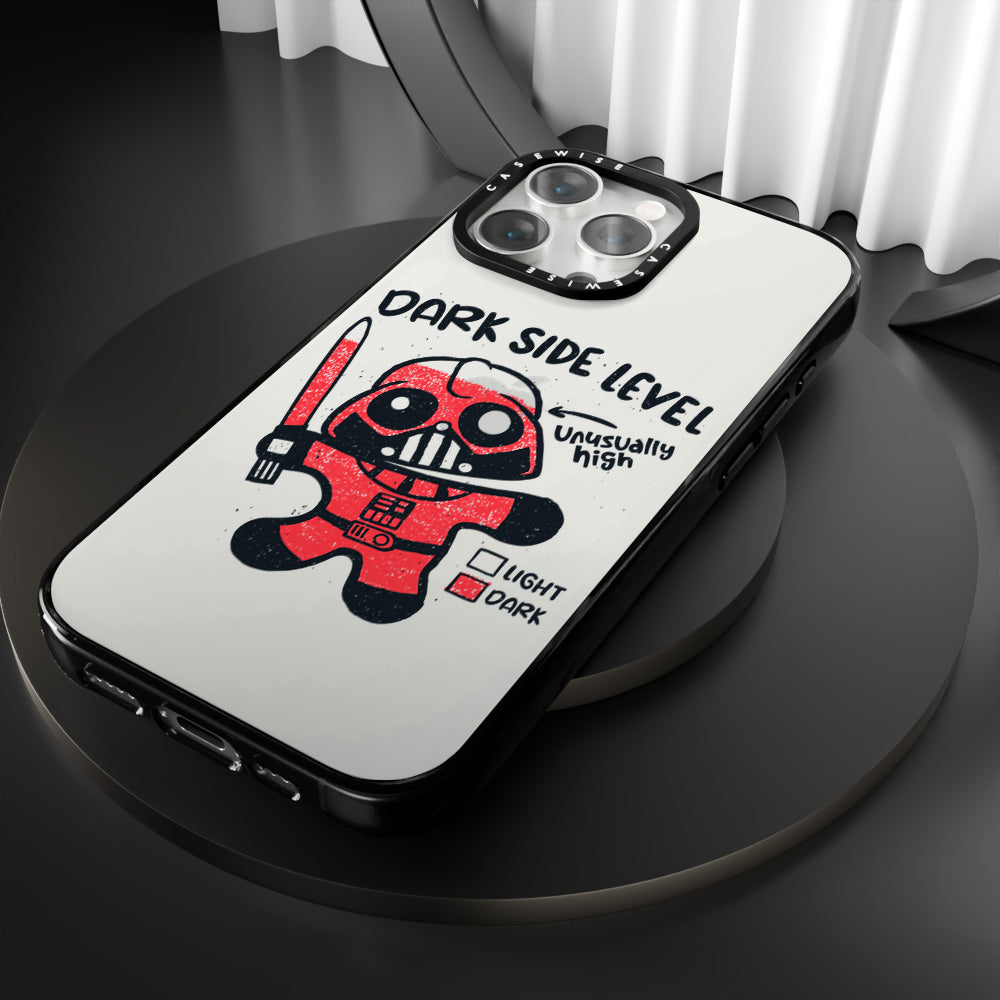 CASEWISE CASEWISE

DARK SIDE LEVEL

Unusually high

LIGHT
DARK