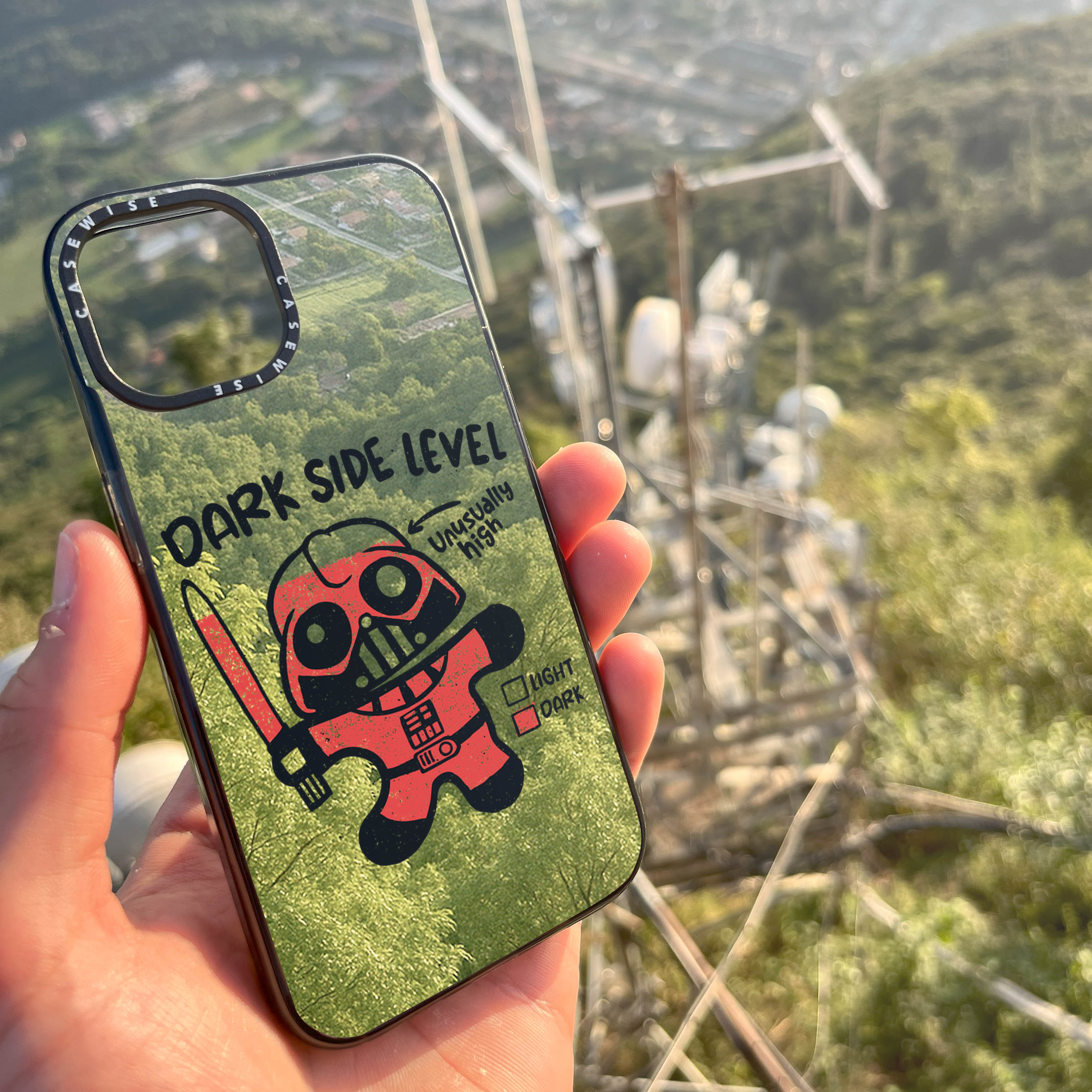 CASEWISE CASEWISE

DARK SIDE LEVEL

Unusually high

LIGHT
DARK