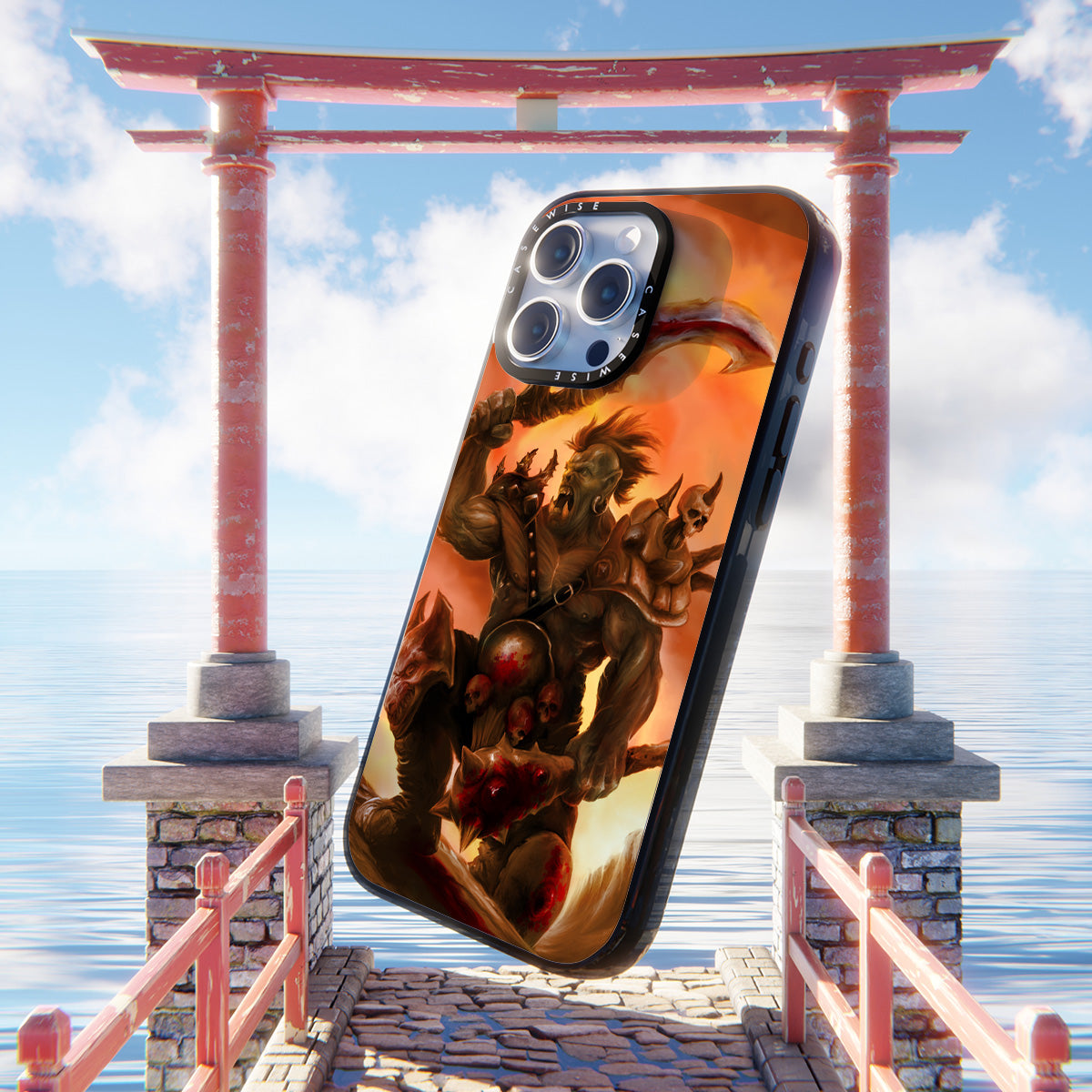 CASEWISE CASEWISE