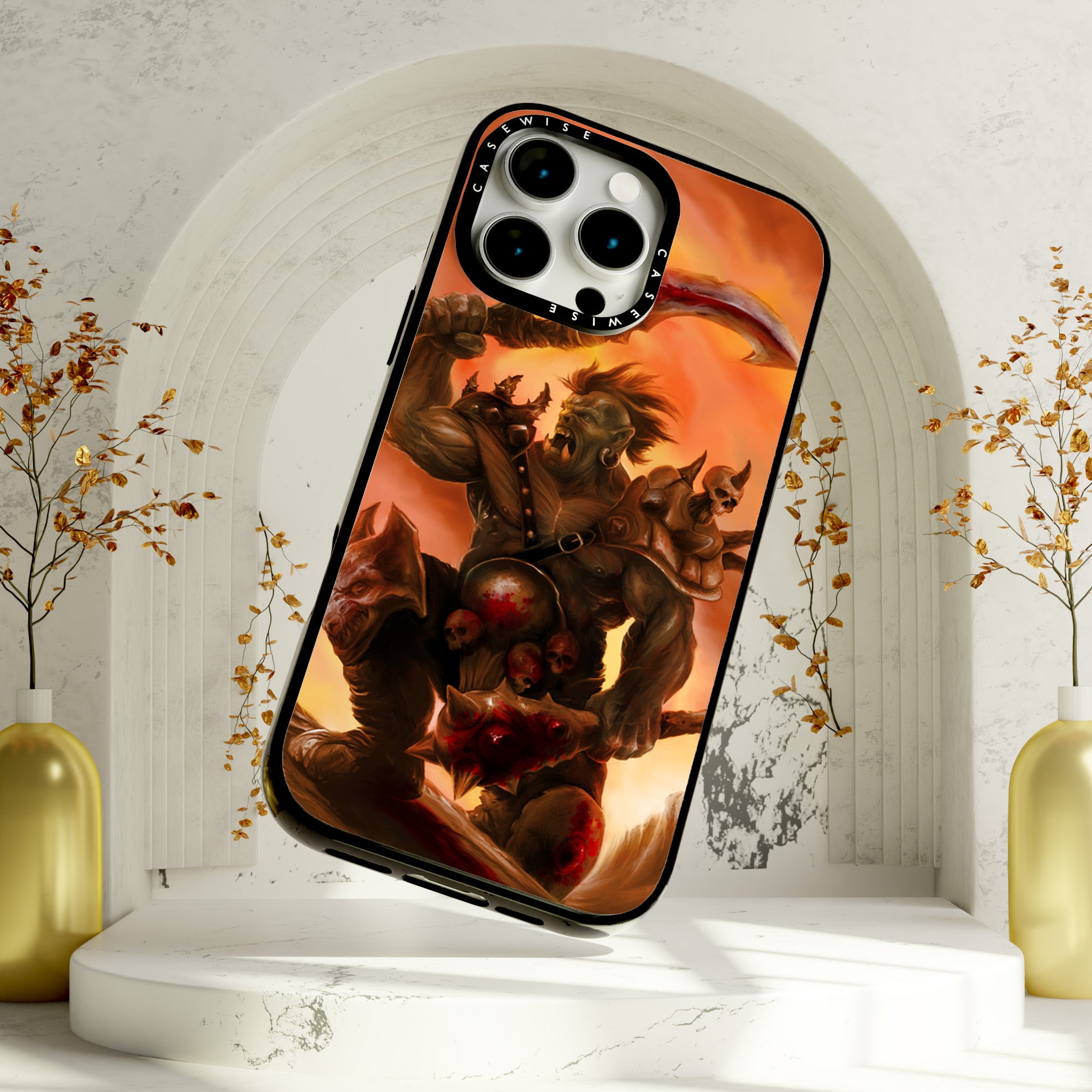 CASEWISE
CASEWISE