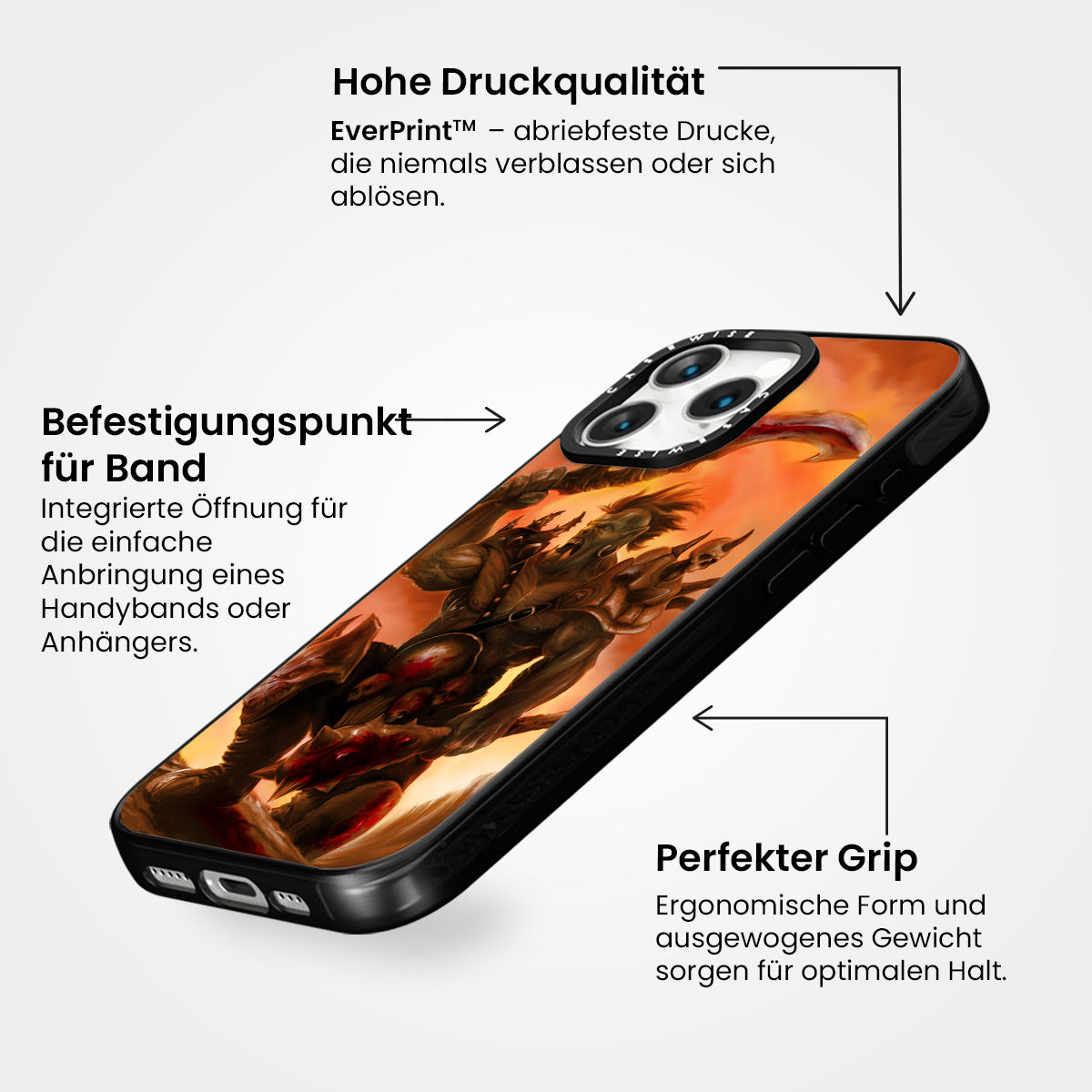 Hohe Druckqualität

EverPrint™ – abriebfeste Drucke, die niemals verblassen oder sich ablösen.

Befestigungspunkt für Band

Integrierte Öffnung für die einfache Anbringung eines Handybands oder Anhängers.

CASEWISE CASEWISE

Perfekter Grip

Ergonomische Form und ausgewogenes Gewicht sorgen für optimalen Halt.