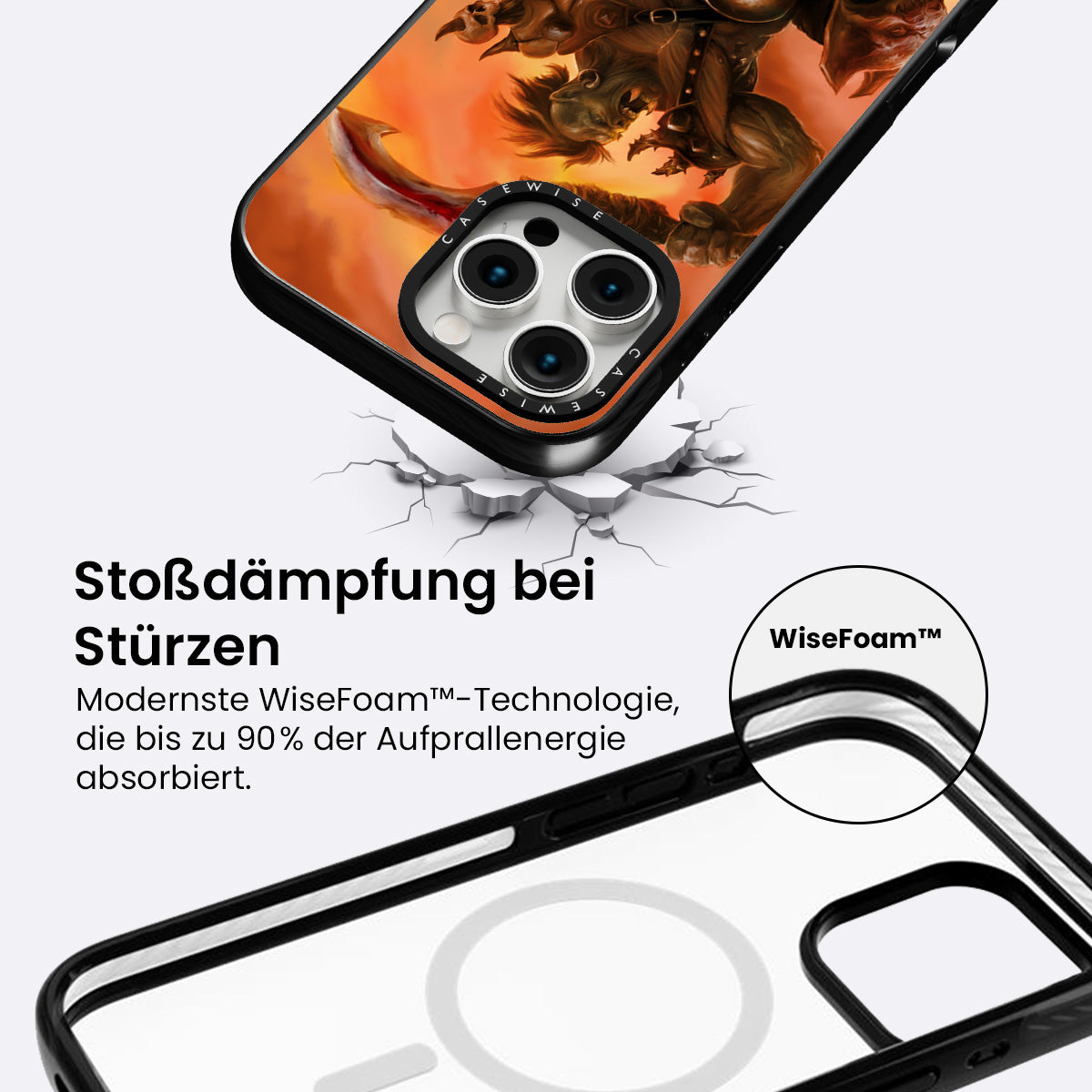 CASEWISE

CASEWISE

Stoßdämpfung bei Stürzen

Modernste WiseFoam™-Technologie, die bis zu 90% der Aufprallenergie absorbiert.

WiseFoam™