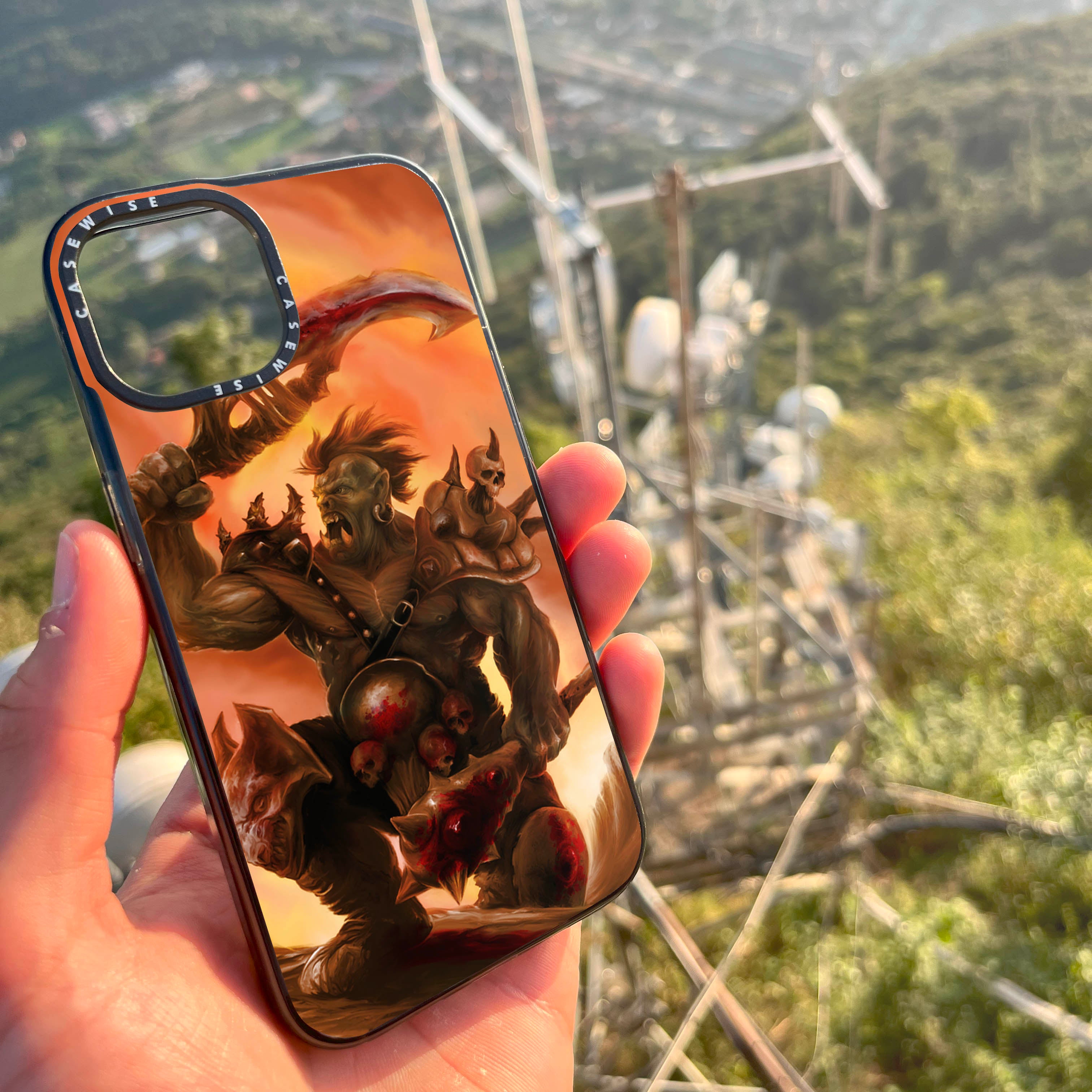 CASEWISE CASEWISE