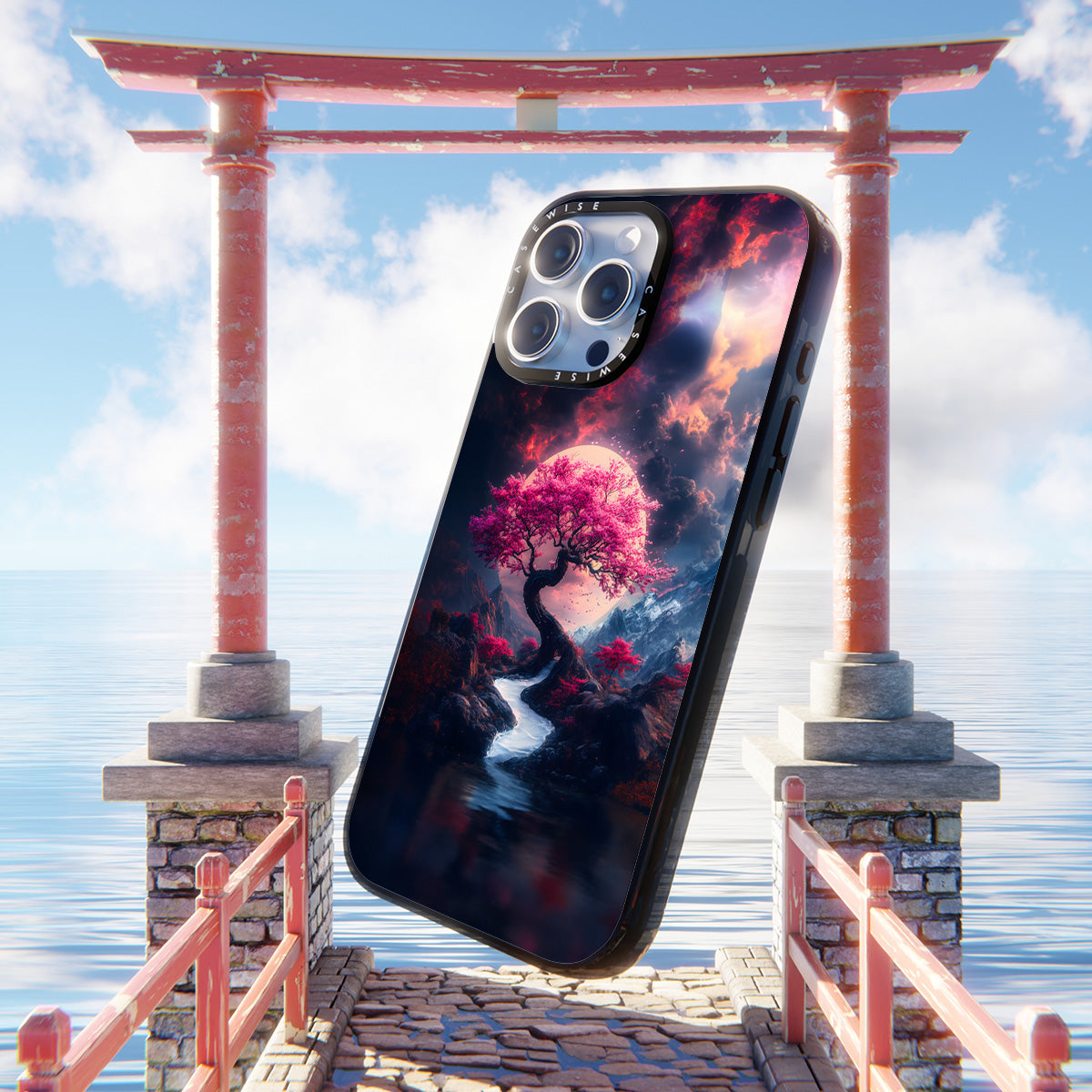 CASEWISE CASEWISE