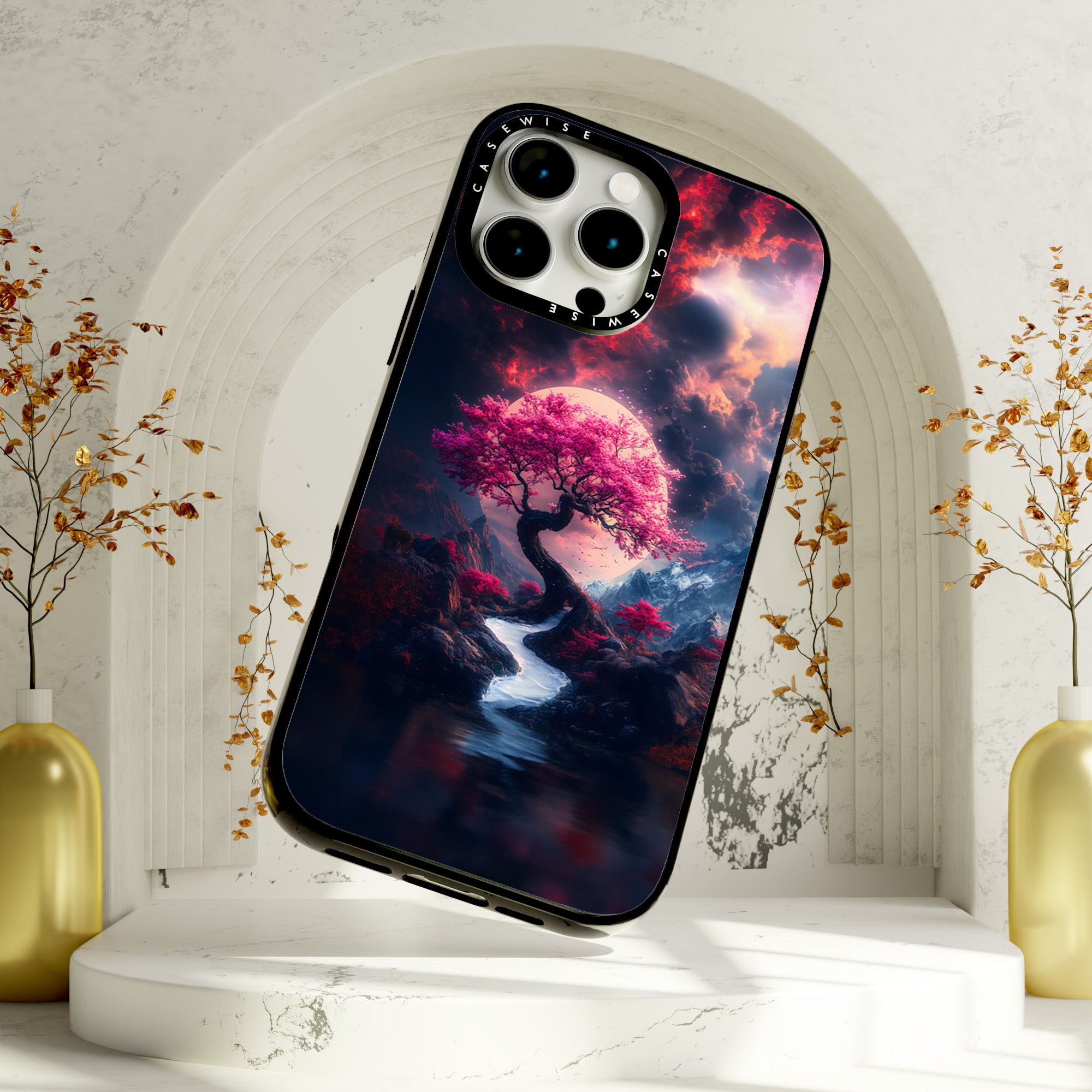 CASEWISE
CASEWISE