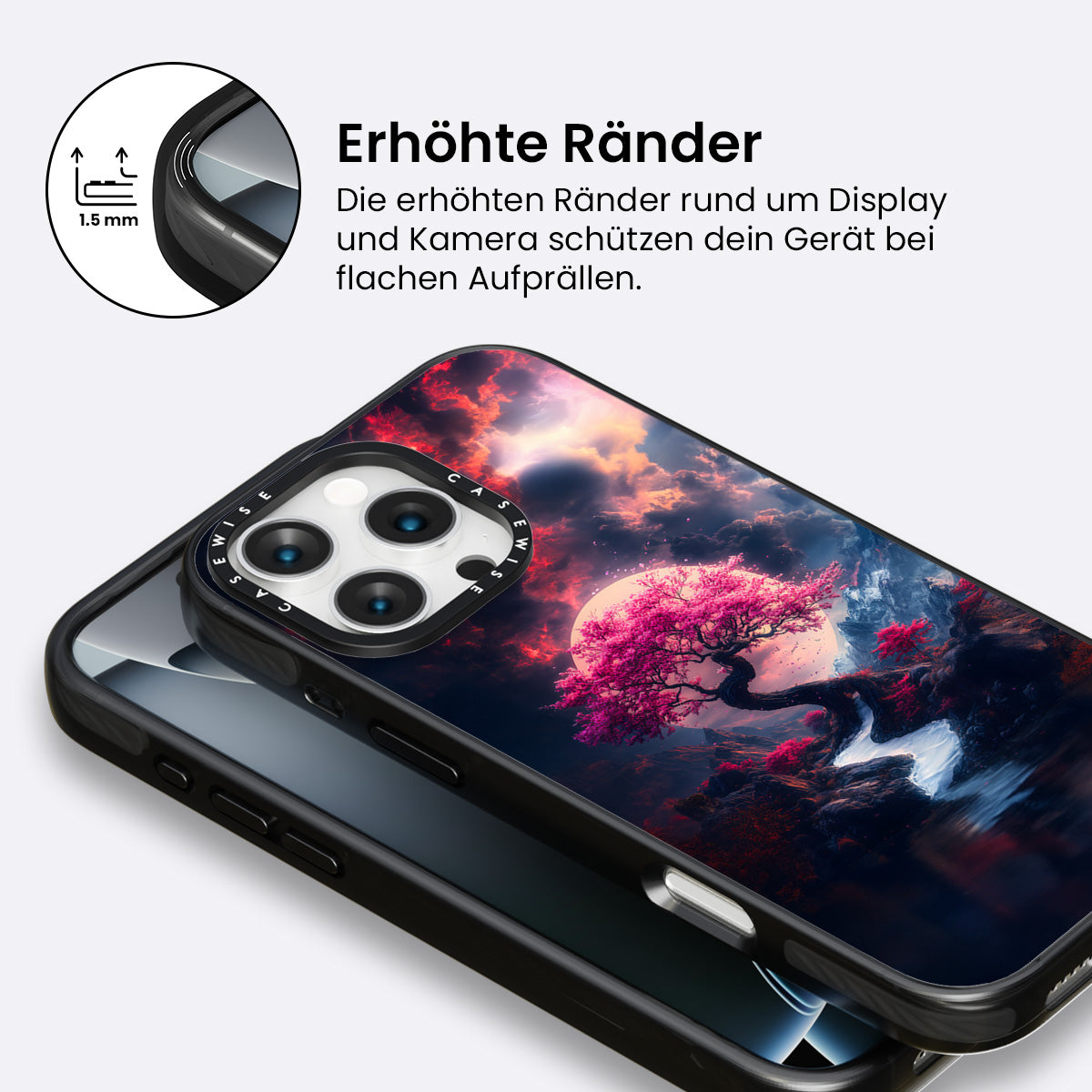 1.5 mm

Erhöhte Ränder

Die erhöhten Ränder rund um Display und Kamera schützen dein Gerät bei flachen Aufprällen.

CASEWISE

CASEWISE