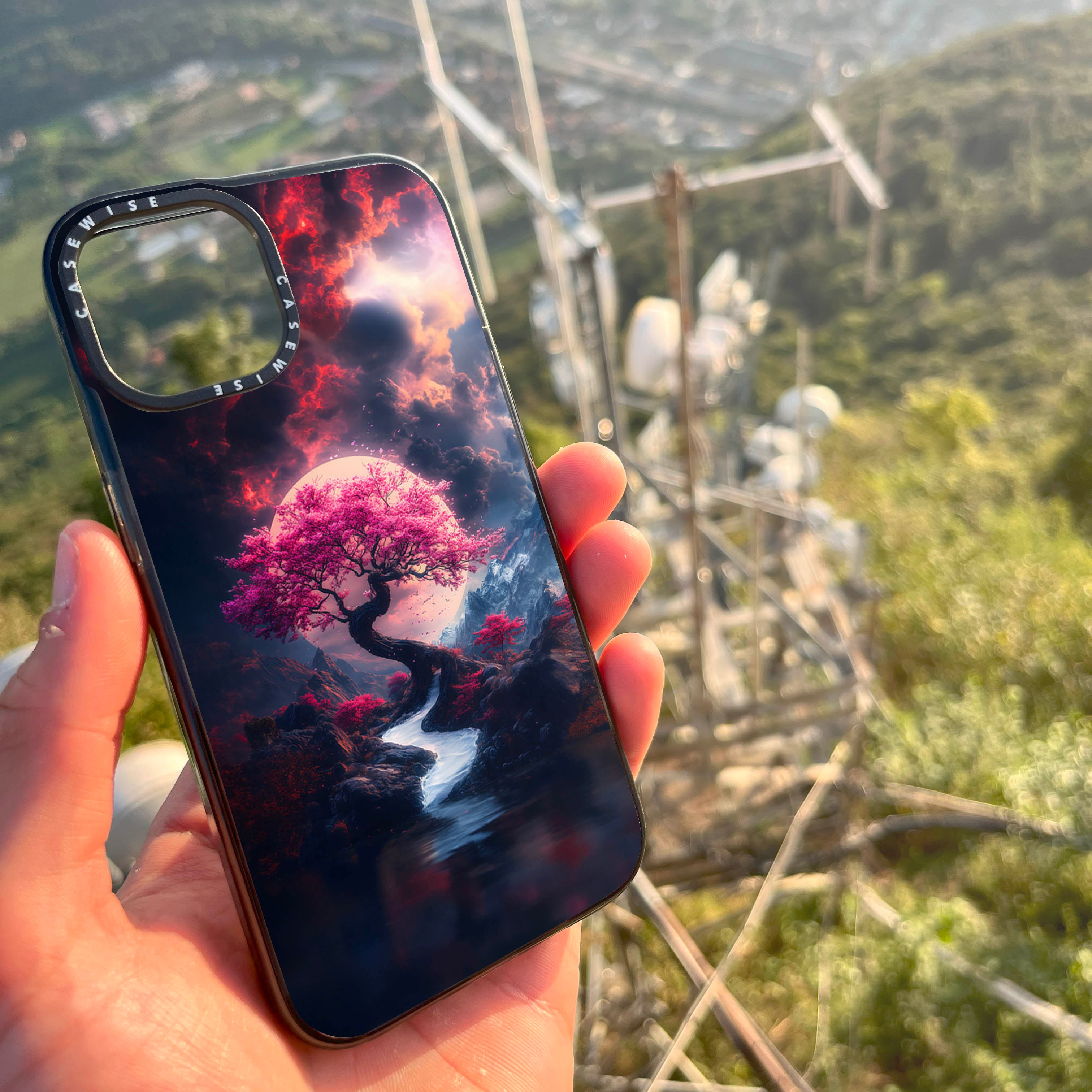 CASEWISE CASEWISE