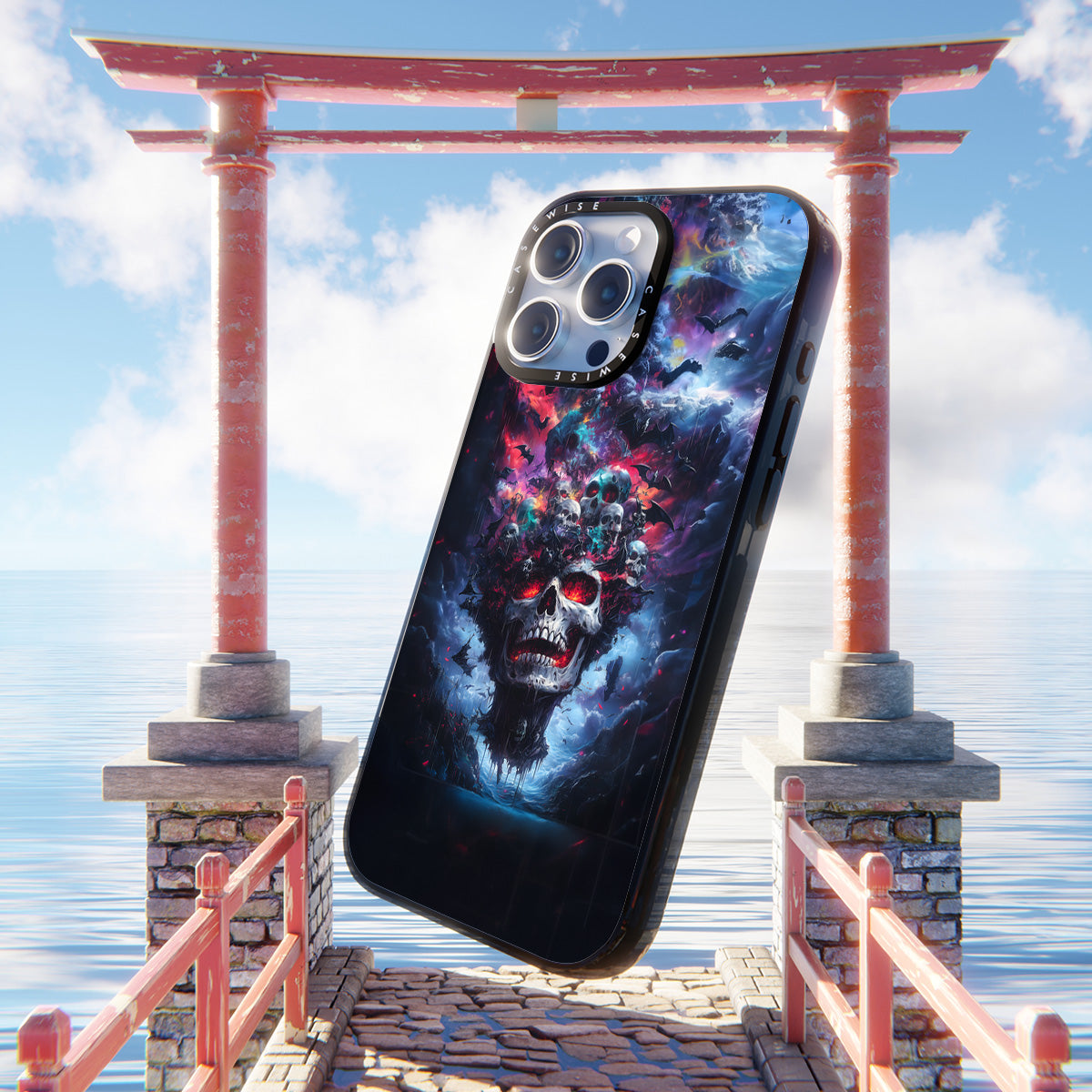 CASEWISE CASEWISE