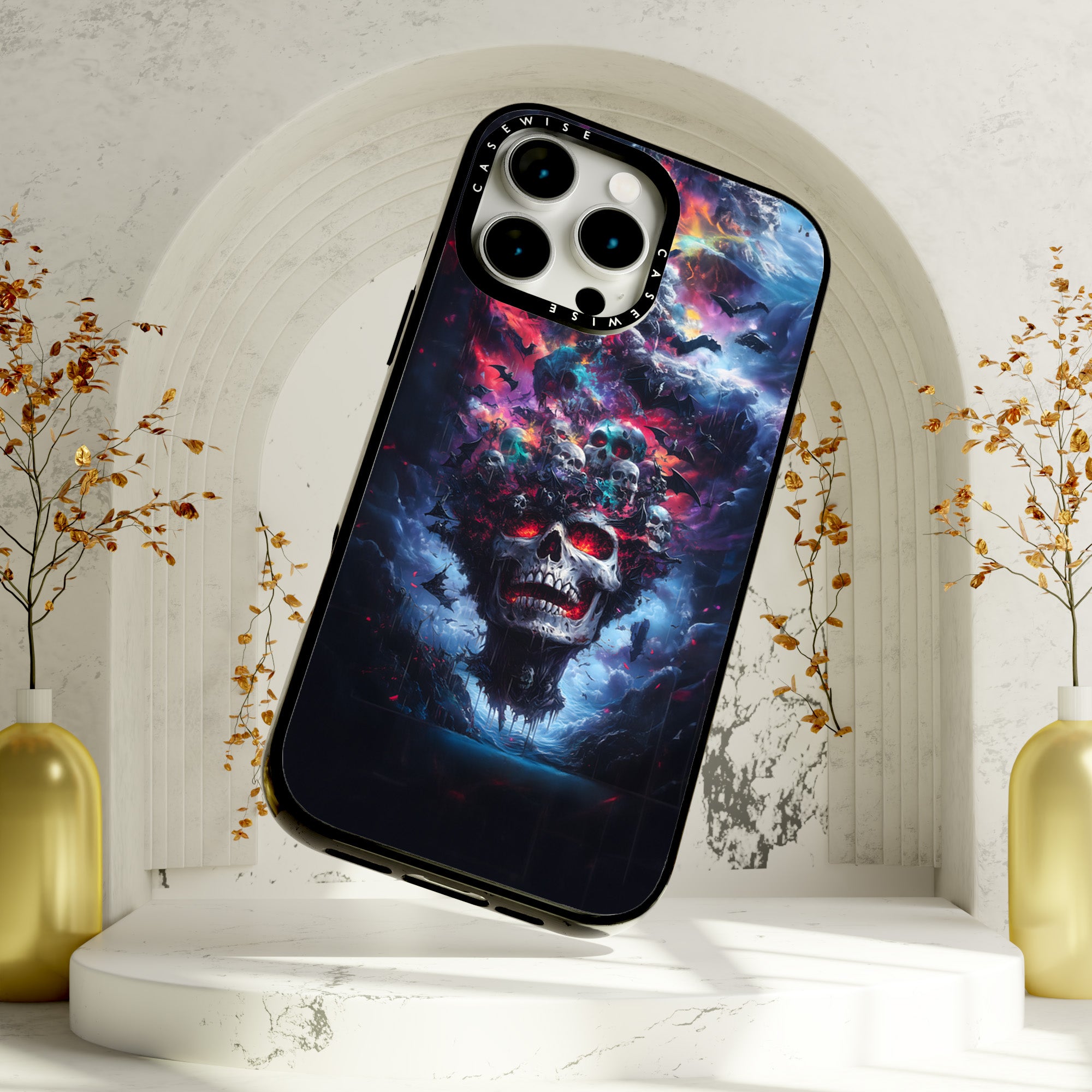 CASEWISE
CASEWISE