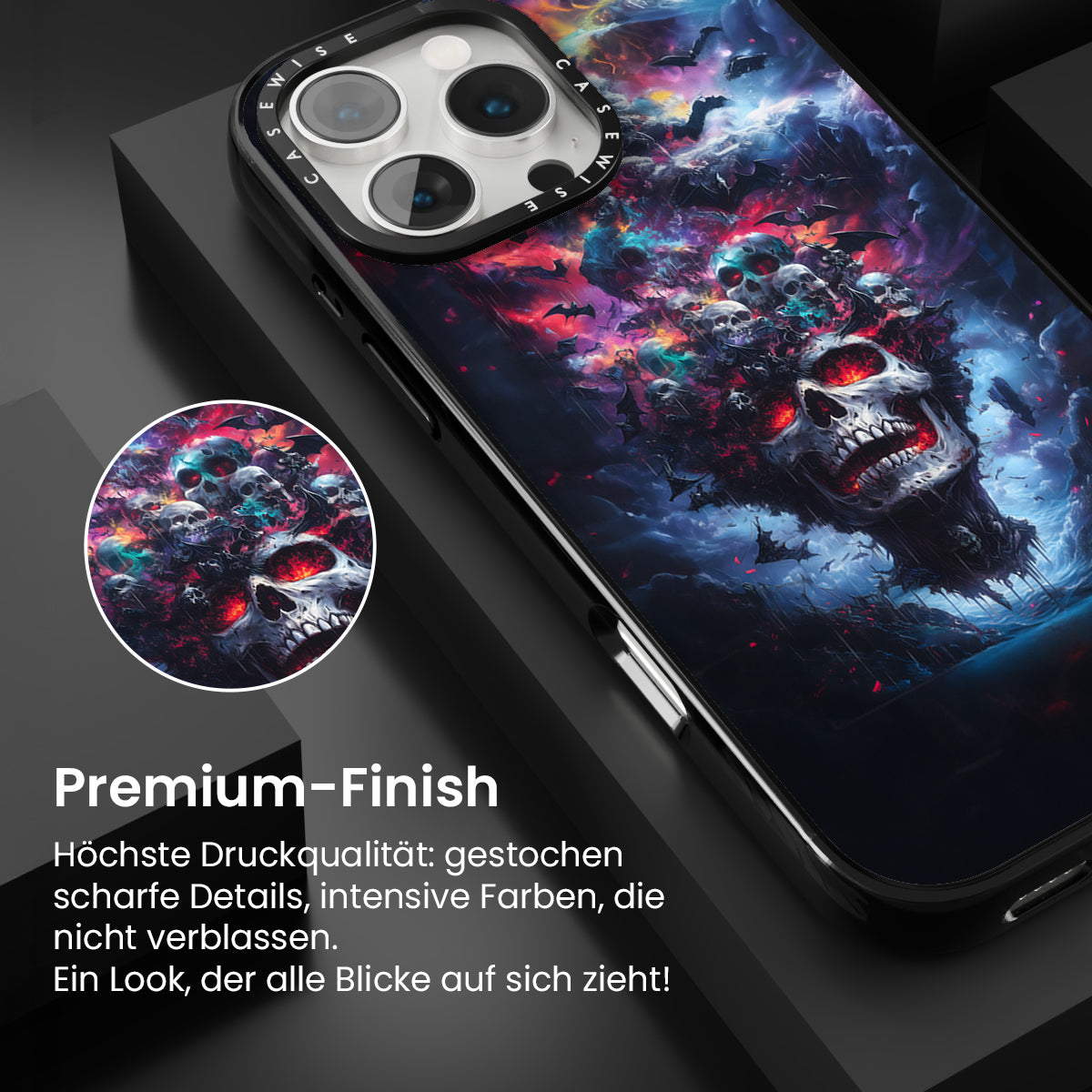 CASEWISE CASEWISE

Premium-Finish

Höchste Druckqualität: gestochen scharfe Details, intensive Farben, die nicht verblassen.
Ein Look, der alle Blicke auf sich zieht!