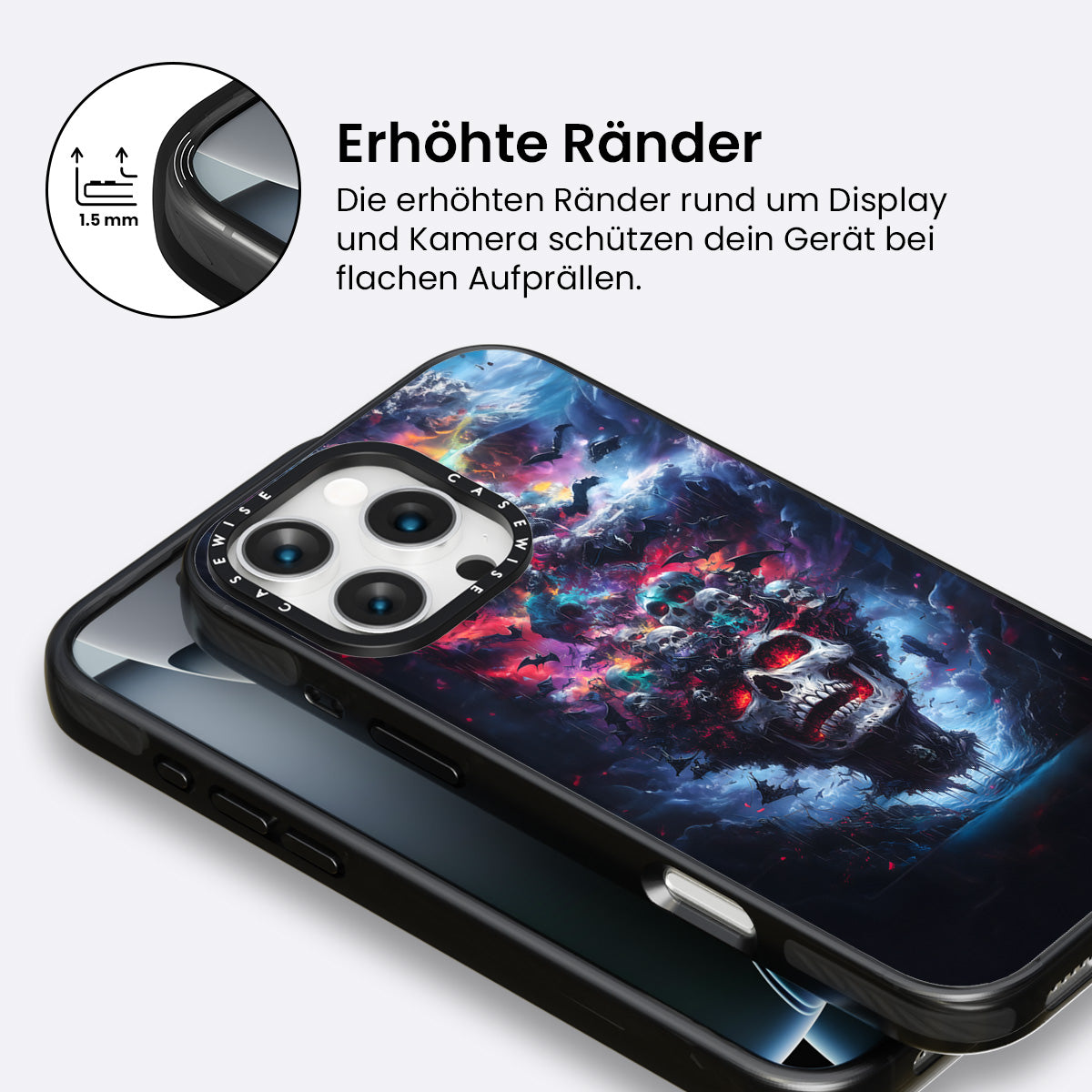 1.5 mm

Erhöhte Ränder

Die erhöhten Ränder rund um Display und Kamera schützen dein Gerät bei flachen Aufprällen.

CASEWISE CASEWISE