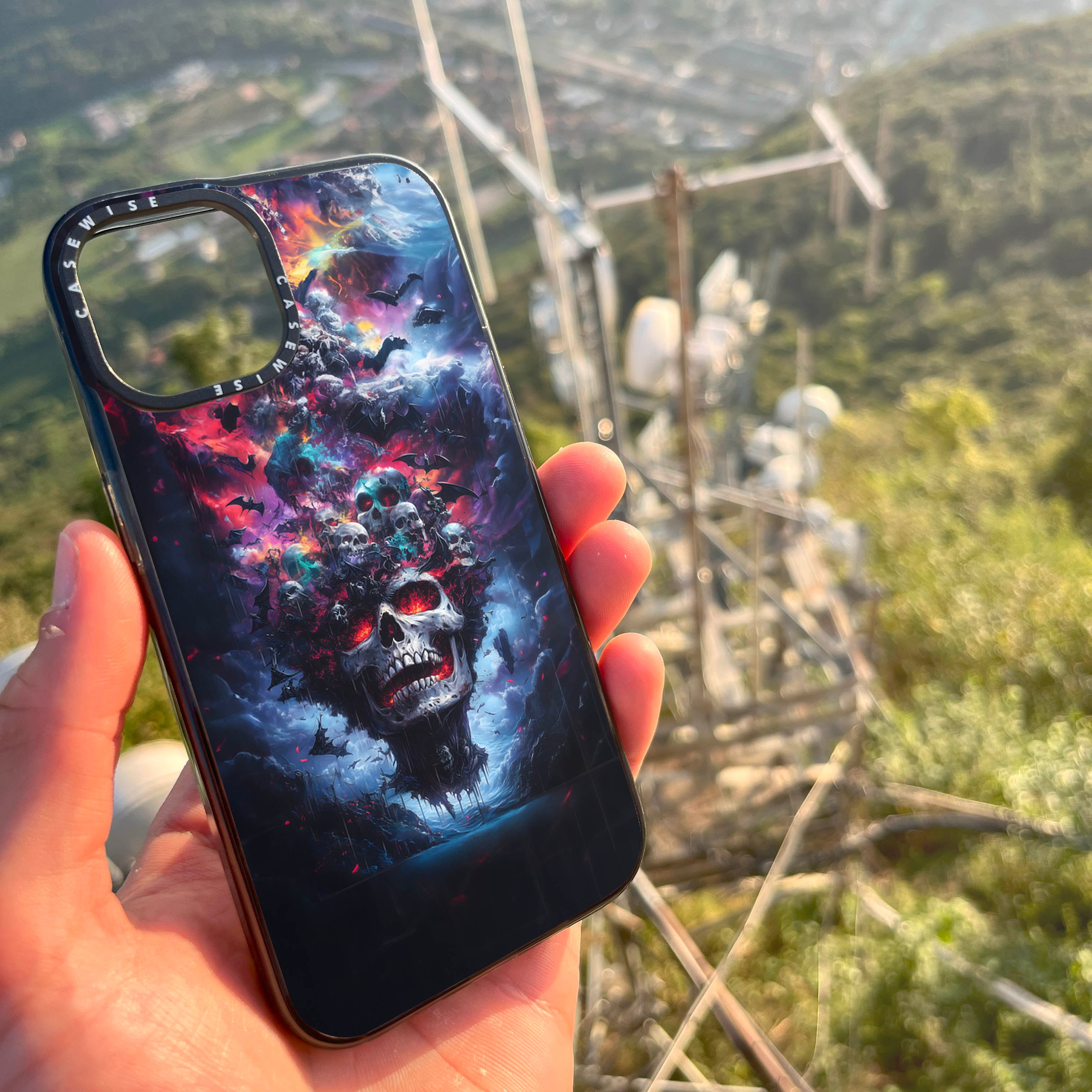 CASEWISE

CASEWISE