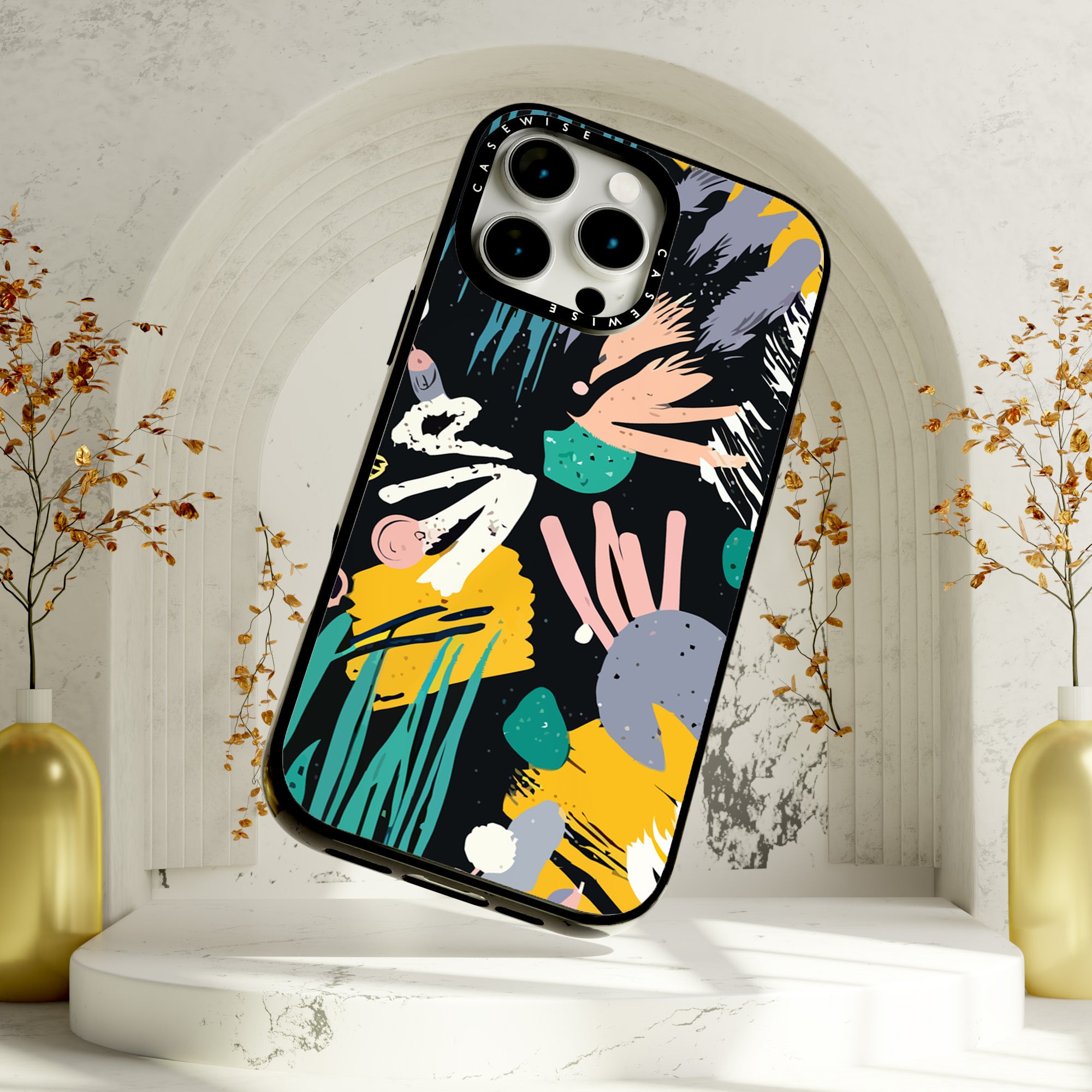 CASEWISE
CASEWISE