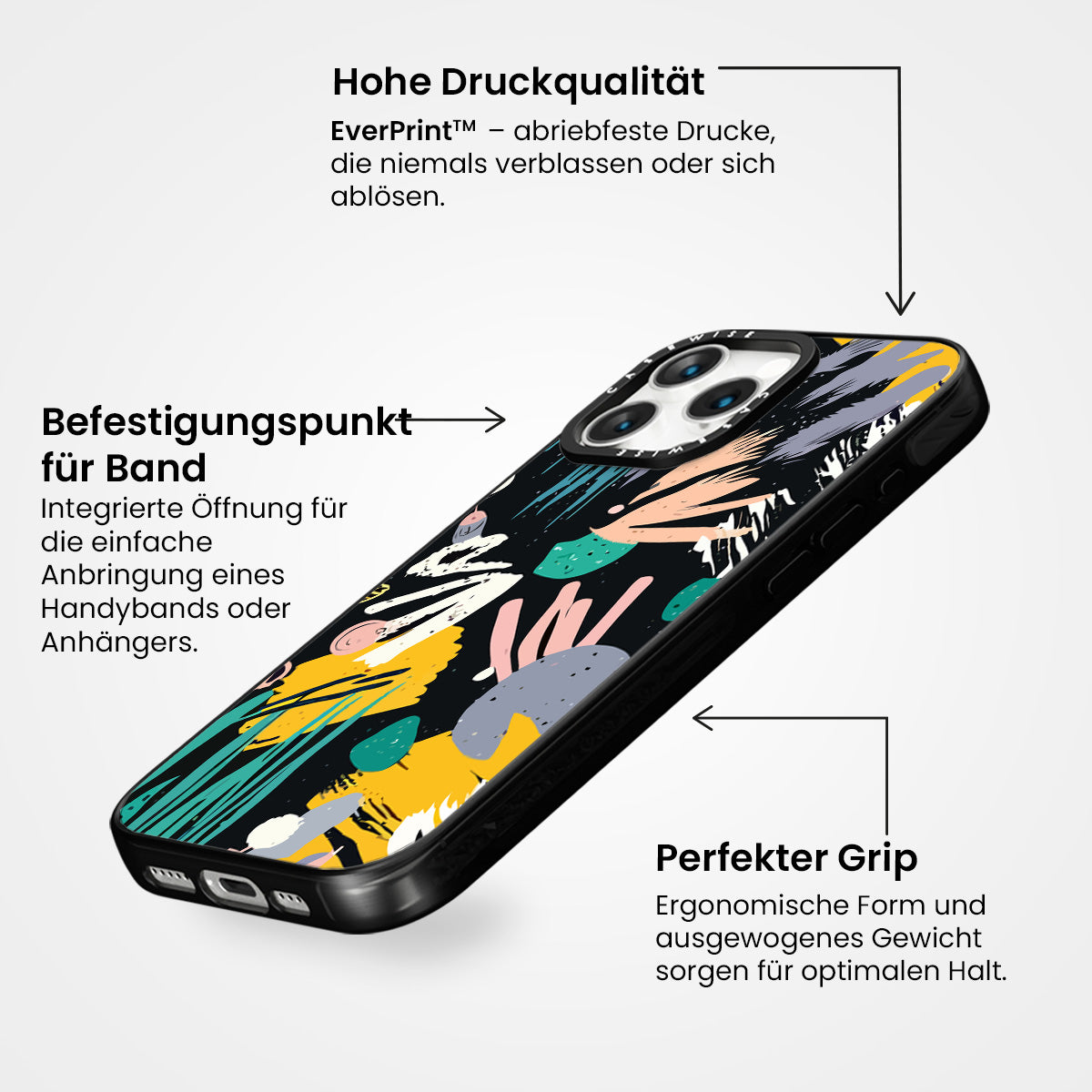 Hohe Druckqualität

EverPrint™ – abriebfeste Drucke, die niemals verblassen oder sich ablösen.

Befestigungspunkt für Band

Integrierte Öffnung für die einfache Anbringung eines Handybands oder Anhängers.

CASEWISE

CASEWISE

Perfekter Grip

Ergonomische Form und ausgewogenes Gewicht sorgen für optimalen Halt.