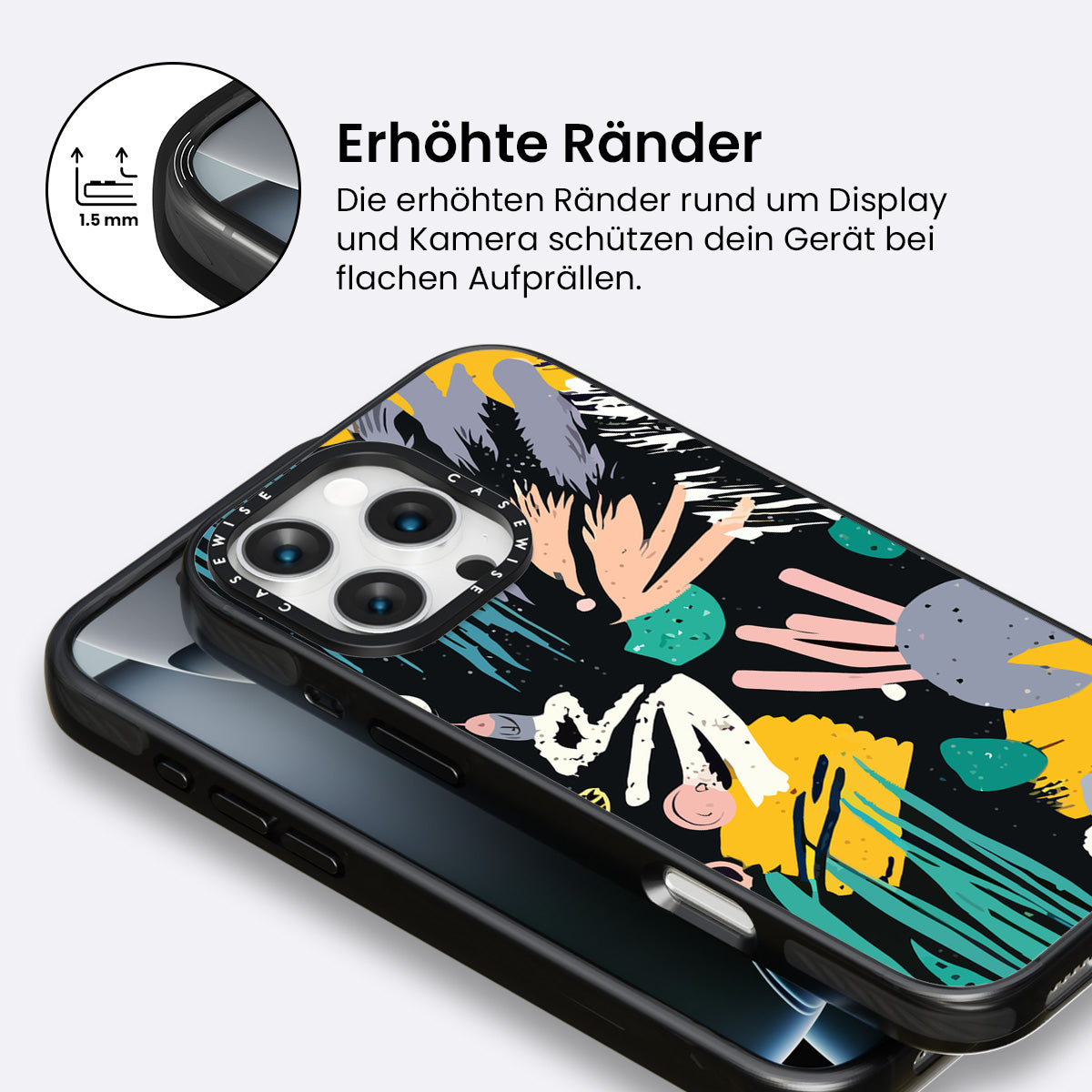 1.5 mm

Erhöhte Ränder

Die erhöhten Ränder rund um Display und Kamera schützen dein Gerät bei flachen Aufprällen.

CASEWISE CASEWISE