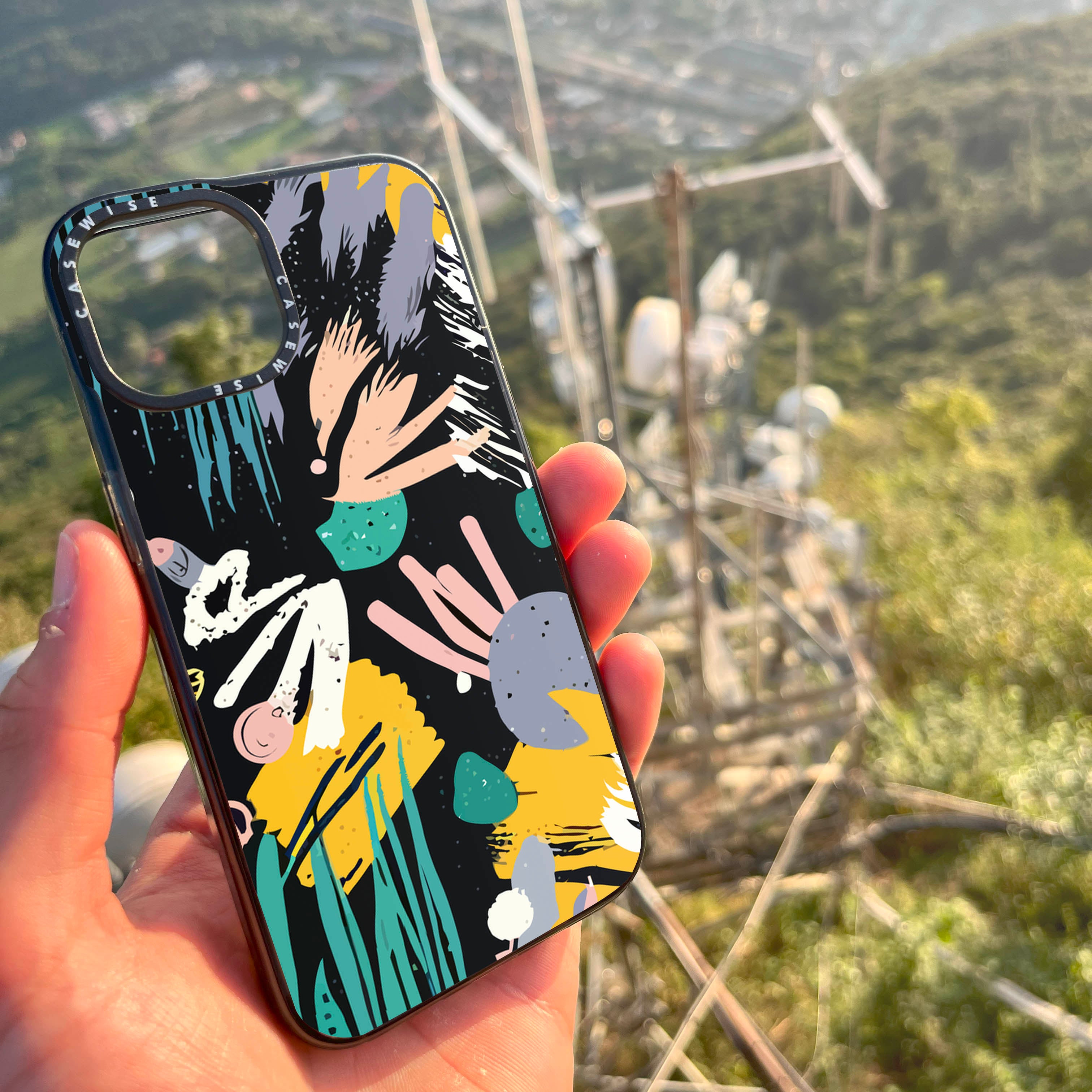 CASEWISE CASEWISE