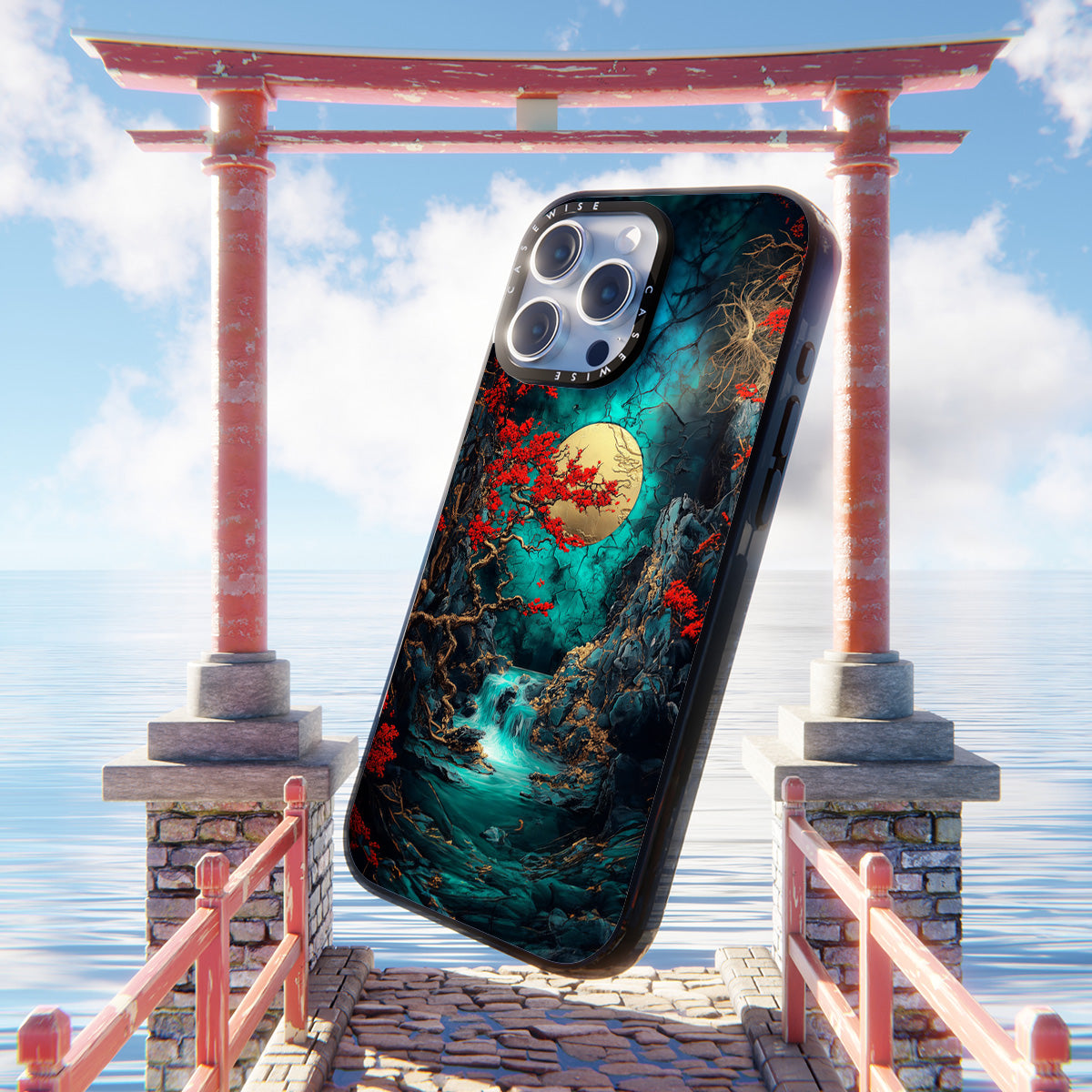 CASEWISE CASEWISE