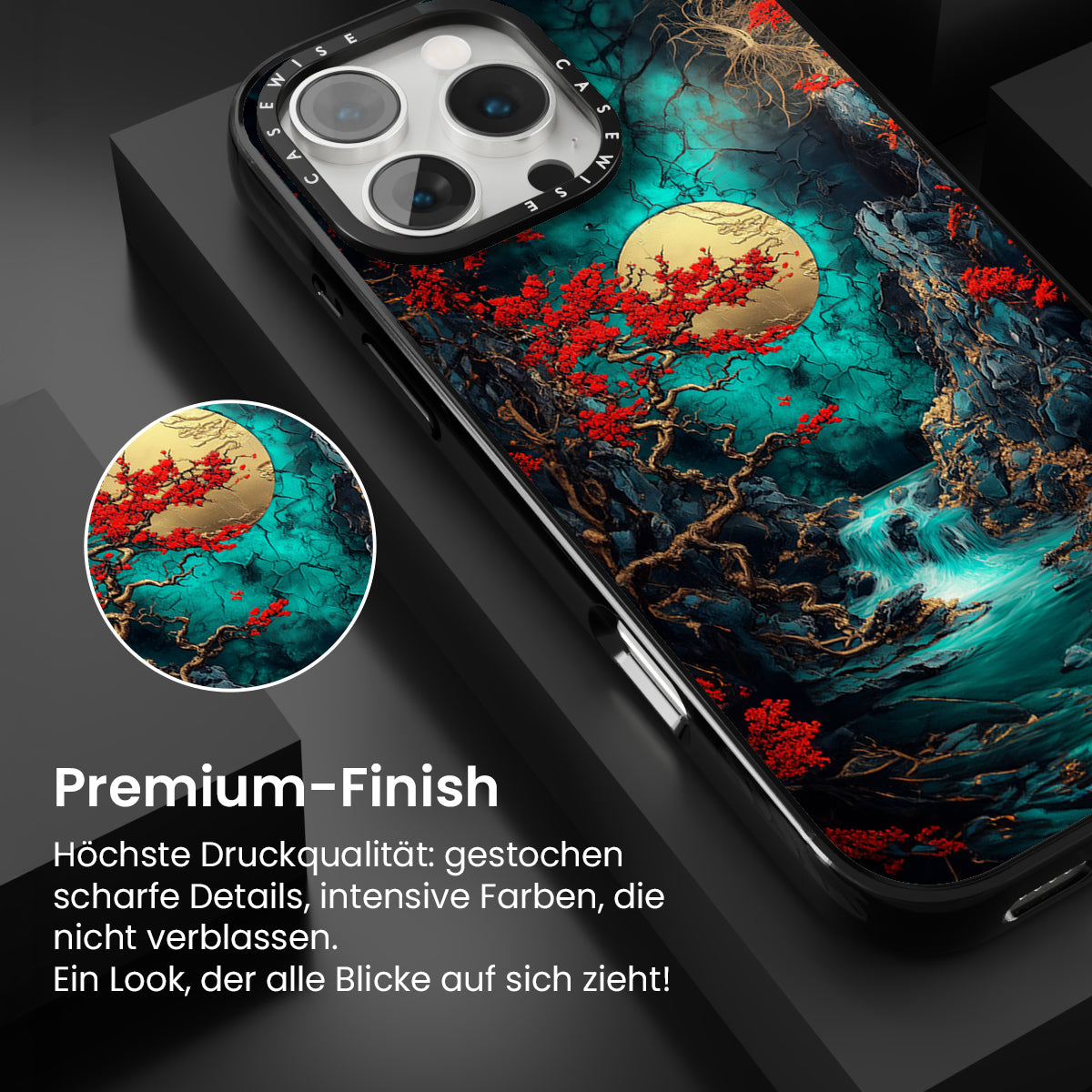 CASEWISE CASEWISE

Premium-Finish

Höchste Druckqualität: gestochen scharfe Details, intensive Farben, die nicht verblassen.
Ein Look, der alle Blicke auf sich zieht!